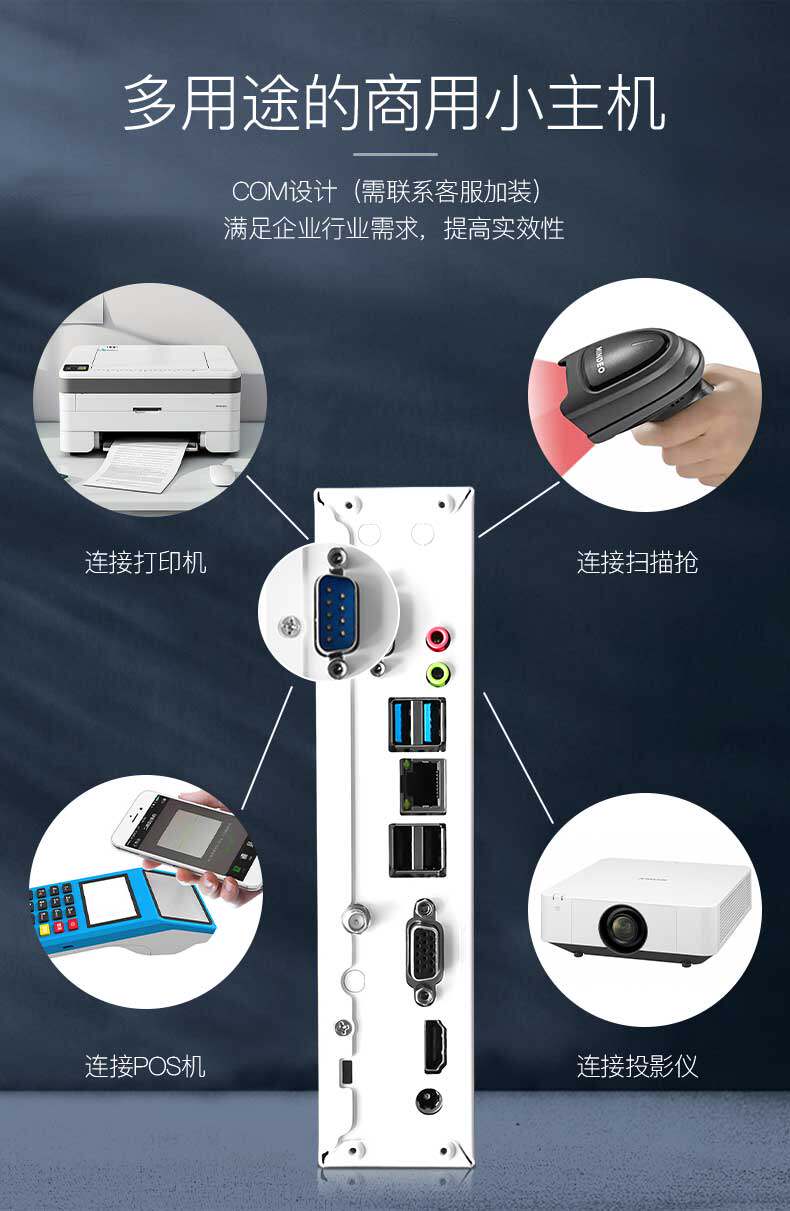 多用途的商用小主机

COM设计（需联系客服加装）
满足企业行业需求，提高实效性

连接打印机

连接扫描抢

连接POS机

连接投影仪