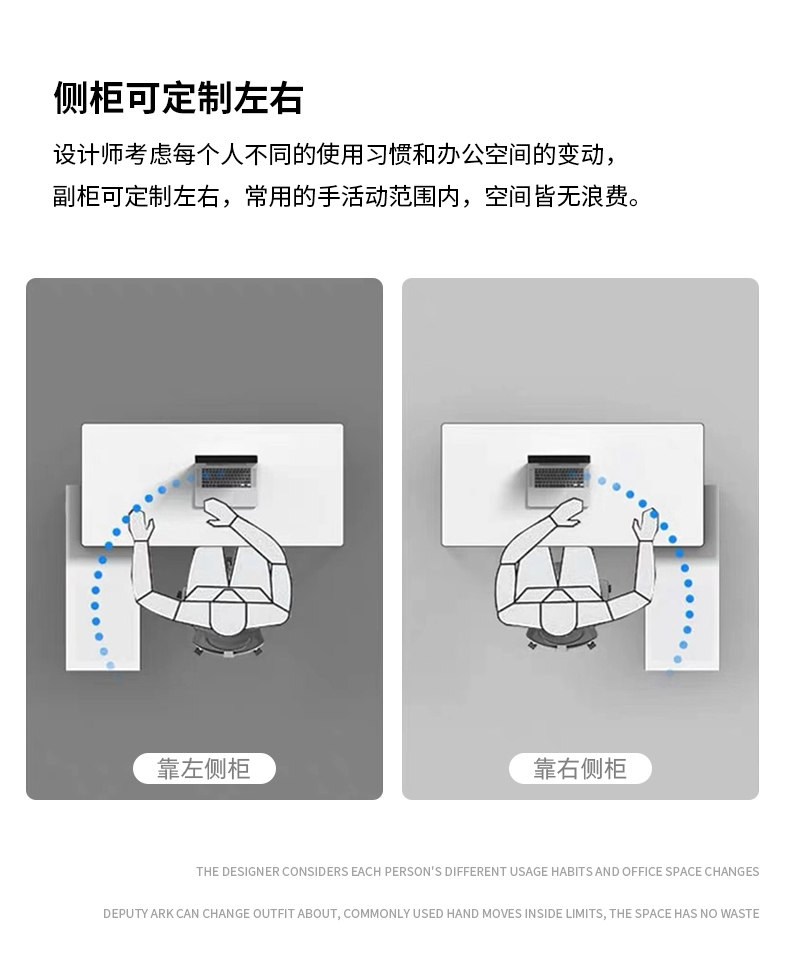 侧柜可定制左右

设计师考虑每个人不同的使用习惯和办公空间的变动，副柜可定制左右，常用的手活动范围内，空间皆无浪费。

靠左侧柜

靠右侧柜

THE DESIGNER CONSIDERS EACH PERSON'S DIFFERENT USAGE HABITS AND OFFICE SPACE CHANGES

DEPUTY ARK CAN CHANGE OUTFIT ABOUT, COMMONLY USED HAND MOVES INSIDE LIMITS, THE SPACE HAS NO WASTE