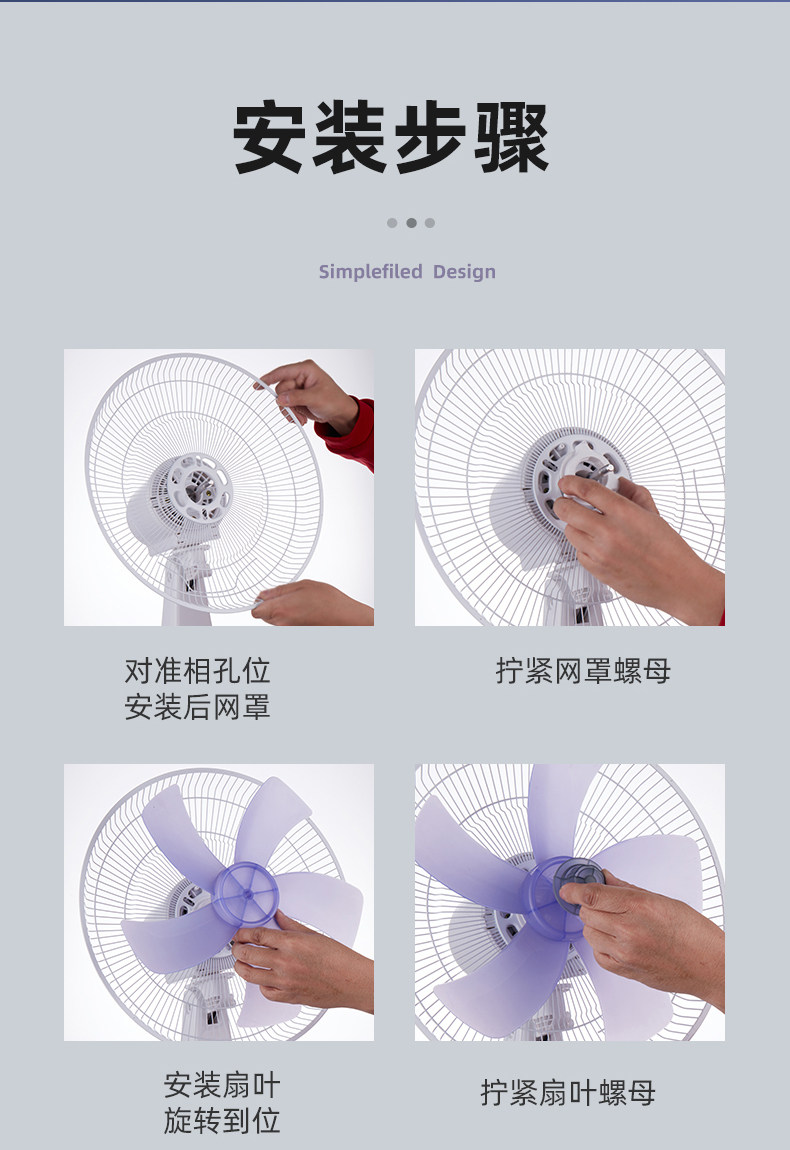 安装步骤

Simplefiled Design

对准相孔位
安装后网罩

拧紧网罩螺母

安装扇叶
旋转到位

拧紧扇叶螺母