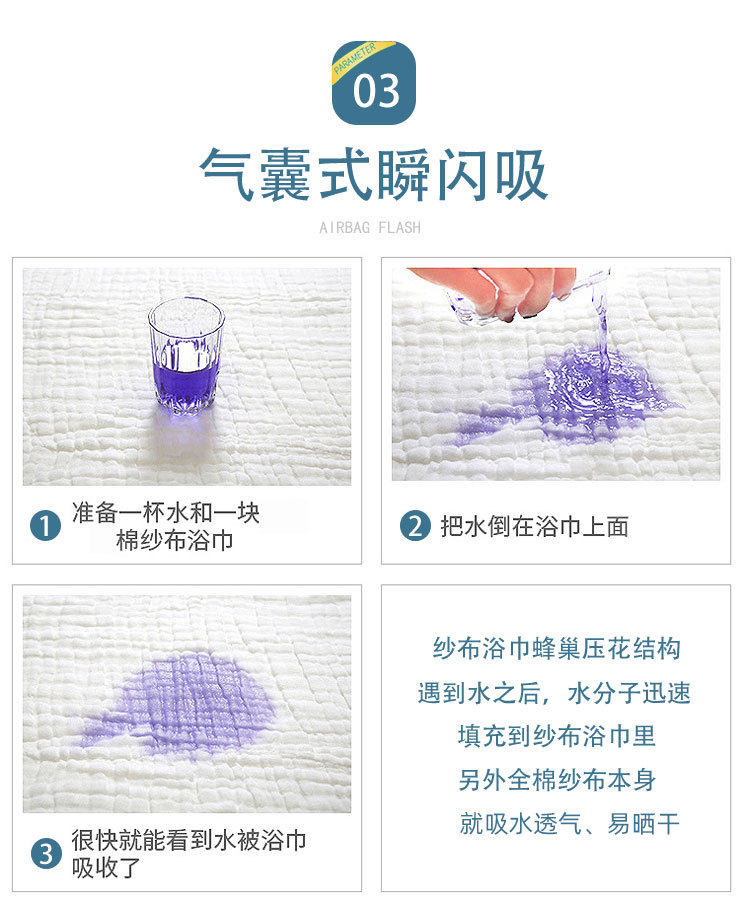 PARAMETER
03
气囊式瞬闪吸
AIRBAG FLASH

1 准备一杯水和一块棉纱布浴巾

2 把水倒在浴巾上面

3 很快就能看到水被浴巾吸收了

纱布浴巾蜂巢压花结构
遇到水之后，水分子迅速
填充到纱布浴巾里
另外全棉纱布本身
就吸水透气、易晒干