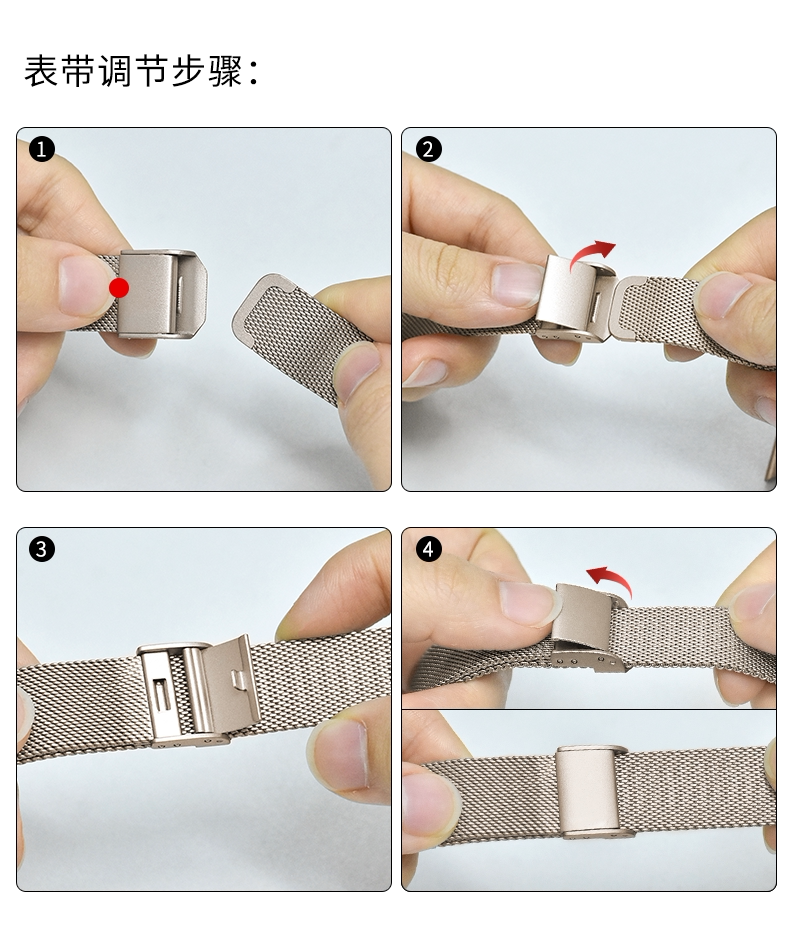 表带调节步骤：

1

2

3

4