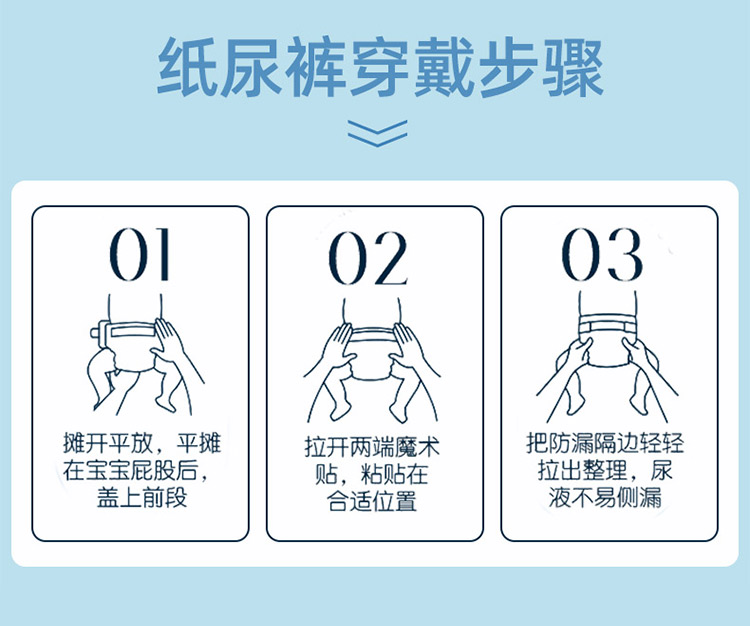 纸尿裤穿戴步骤

01

摊开平放，平摊在宝宝屁股后，盖上前段

02

拉开两端魔术贴，粘贴在合适位置

03

把防漏隔边轻轻拉出整理，尿液不易侧漏