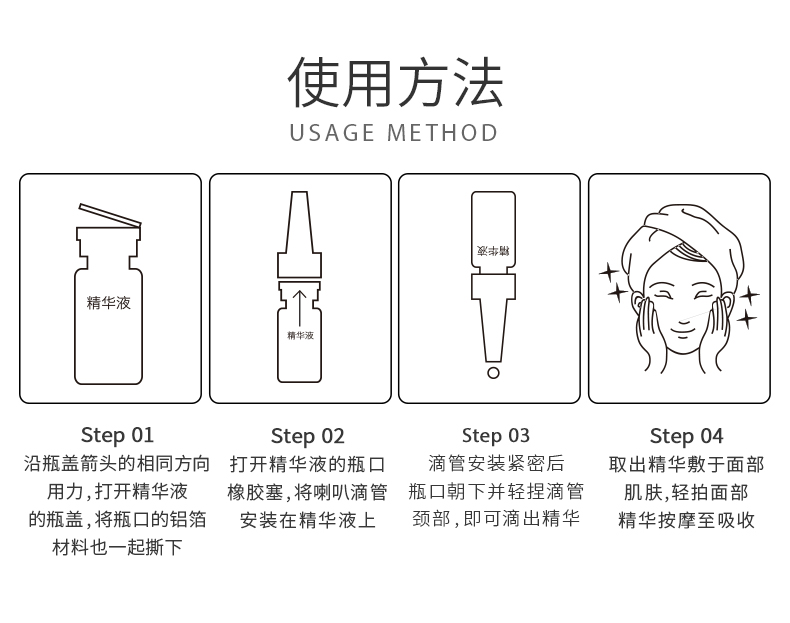 使用方法
USAGE METHOD

精华液

精华液

精华液

Step 01
沿瓶盖箭头的相同方向用力，打开精华液的瓶盖，将瓶口的铝箔材料也一起撕下

Step 02
打开精华液的瓶口橡胶塞，将喇叭滴管安装在精华液上

Step 03
滴管安装紧密后瓶口朝下并轻捏滴管颈部，即可滴出精华

Step 04
取出精华敷于面部肌肤，轻拍面部精华按摩至吸收