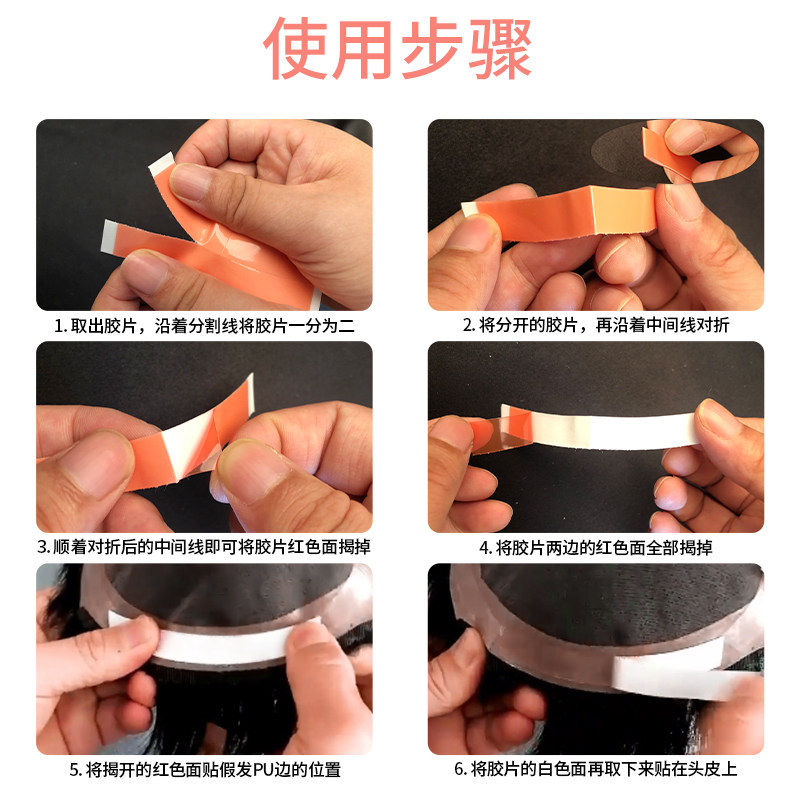 使用步骤

1. 取出胶片，沿着分割线将胶片一分为二

2. 将分开的胶片，再沿着中间线对折

3. 顺着对折后的中间线即可将胶片红色面揭掉

4. 将胶片两边的红色面全部揭掉

5. 将揭开的红色面贴假发PU边的位置

6. 将胶片的白色面再取下来贴在头皮上