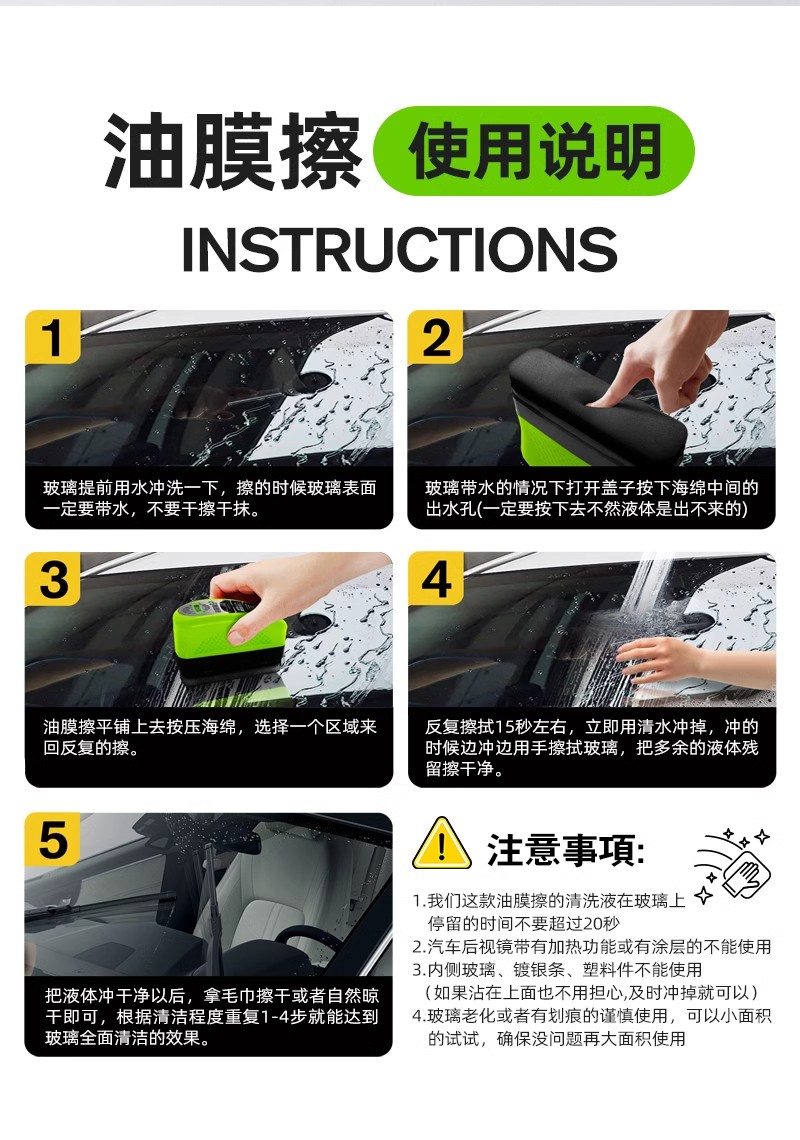 油膜擦 使用说明

INSTRUCTIONS

1

玻璃提前用水冲洗一下，擦的时候玻璃表面一定要带水，不要干擦干抹。

2

玻璃带水的情况下打开盖子按下海绵中间的出水孔(一定要按下去不然液体是出不来的)

3

油膜擦平铺上去按压海绵，选择一个区域来回反复的擦。

4

反复擦拭15秒左右，立即用清水冲掉，冲的时候边冲边用手擦拭玻璃，把多余的液体残留擦干净。

5

把液体冲干净以后，拿毛巾擦干或者自然晾干即可，根据清洁程度重复1-4步就能达到玻璃全面清洁的效果。

注意事项:

1.我们这款油膜擦的清洗液在玻璃上停留的时间不要超过20秒
2.汽车后视镜带有加热功能或有涂层的不能使用
3.内侧玻璃、镀银条、塑料件不能使用（如果沾在上面也不用担心,及时冲掉就可以）
4.玻璃老化或者有划痕的谨慎使用，可以小面积的试试，确保没问题再大面积使用