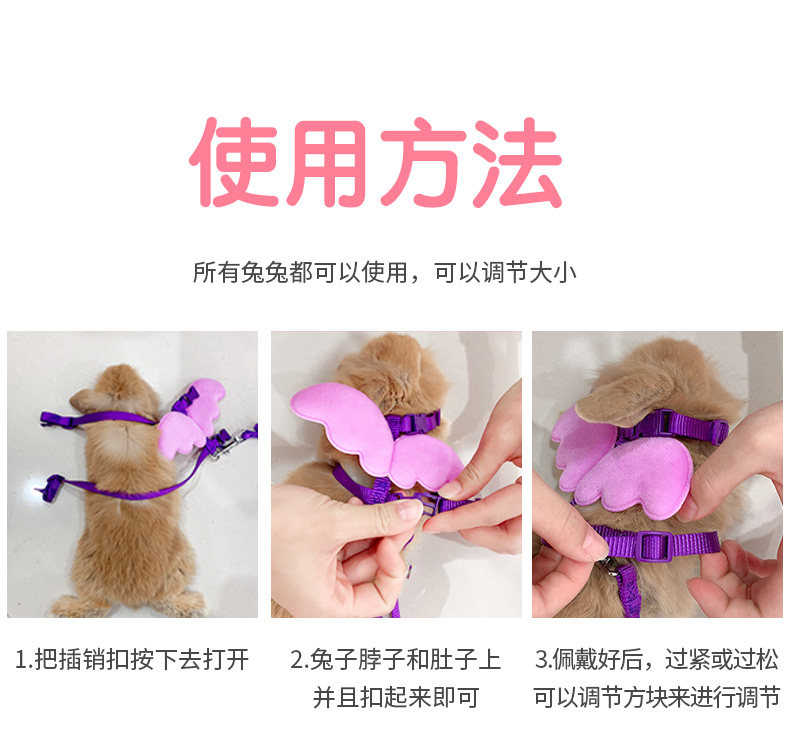 使用方法

所有兔兔都可以使用，可以调节大小

1.把插销扣按下去打开

2.兔子脖子和肚子上并且扣起来即可

3.佩戴好后，过紧或过松可以调节方块来进行调节