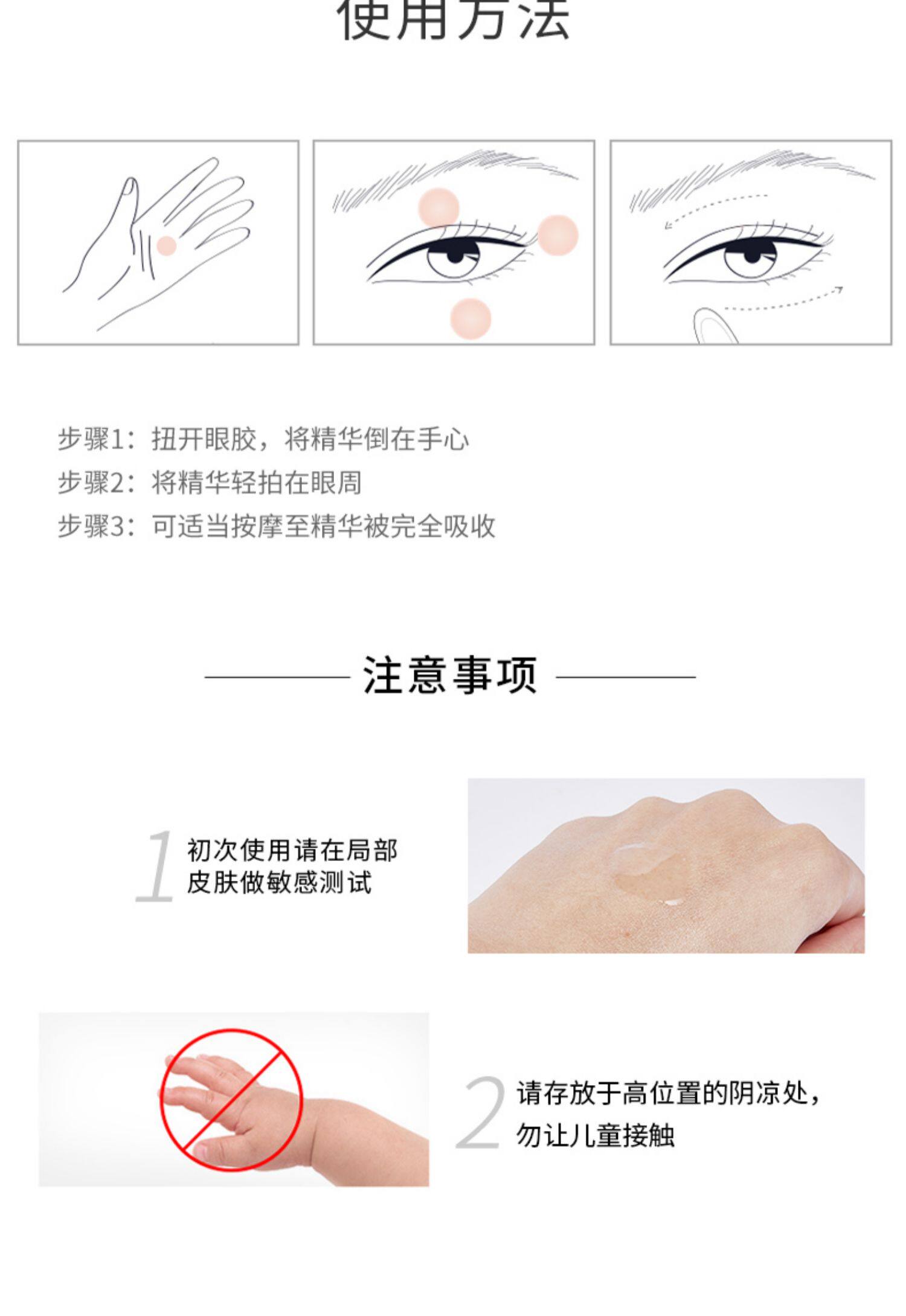 使用方法

步骤1：扭开眼胶，将精华倒在手心
步骤2：将精华轻拍在眼周
步骤3：可适当按摩至精华被完全吸收

注意事项

1 初次使用请在局部皮肤做敏感测试

2 请存放于高位置的阴凉处，勿让儿童接触