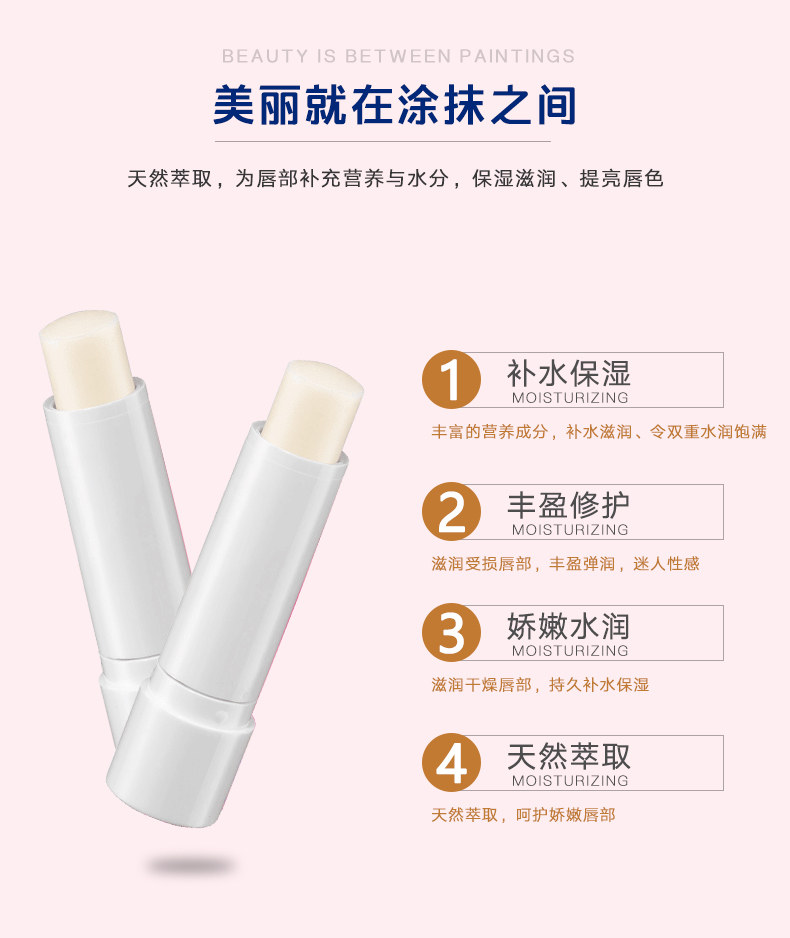 BEAUTY IS BETWEEN PAINTINGS

美丽就在涂抹之间

天然萃取，为唇部补充营养与水分，保湿滋润、提亮唇色

1 补水保湿
MOISTURIZING

丰富的营养成分，补水滋润、令双重水润饱满

2 丰盈修护
MOISTURIZING

滋润受损唇部，丰盈弹润，迷人性感

3 娇嫩水润
MOISTURIZING

滋润干燥唇部，持久补水保湿

4 天然萃取
MOISTURIZING

天然萃取，呵护娇嫩唇部