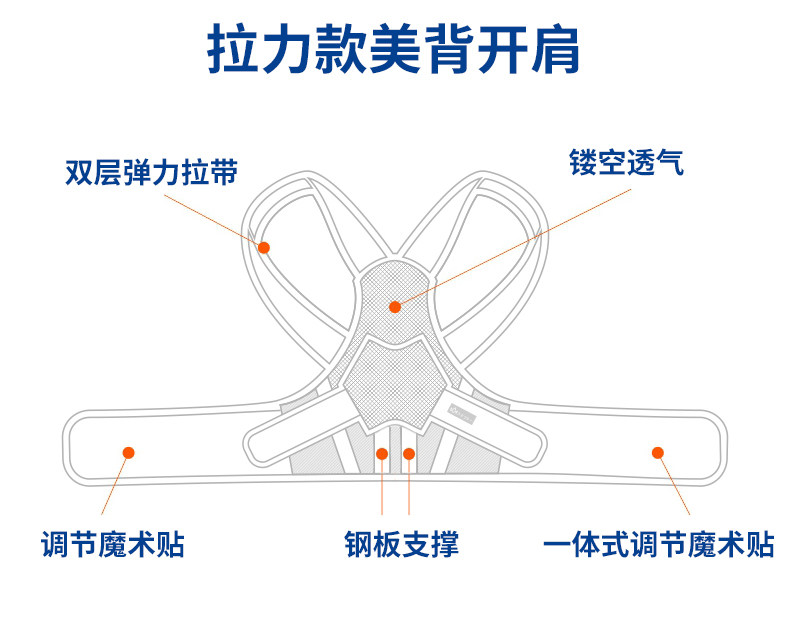 拉力款美背开肩

双层弹力拉带

镂空透气

调节魔术贴

钢板支撑

一体式调节魔术贴