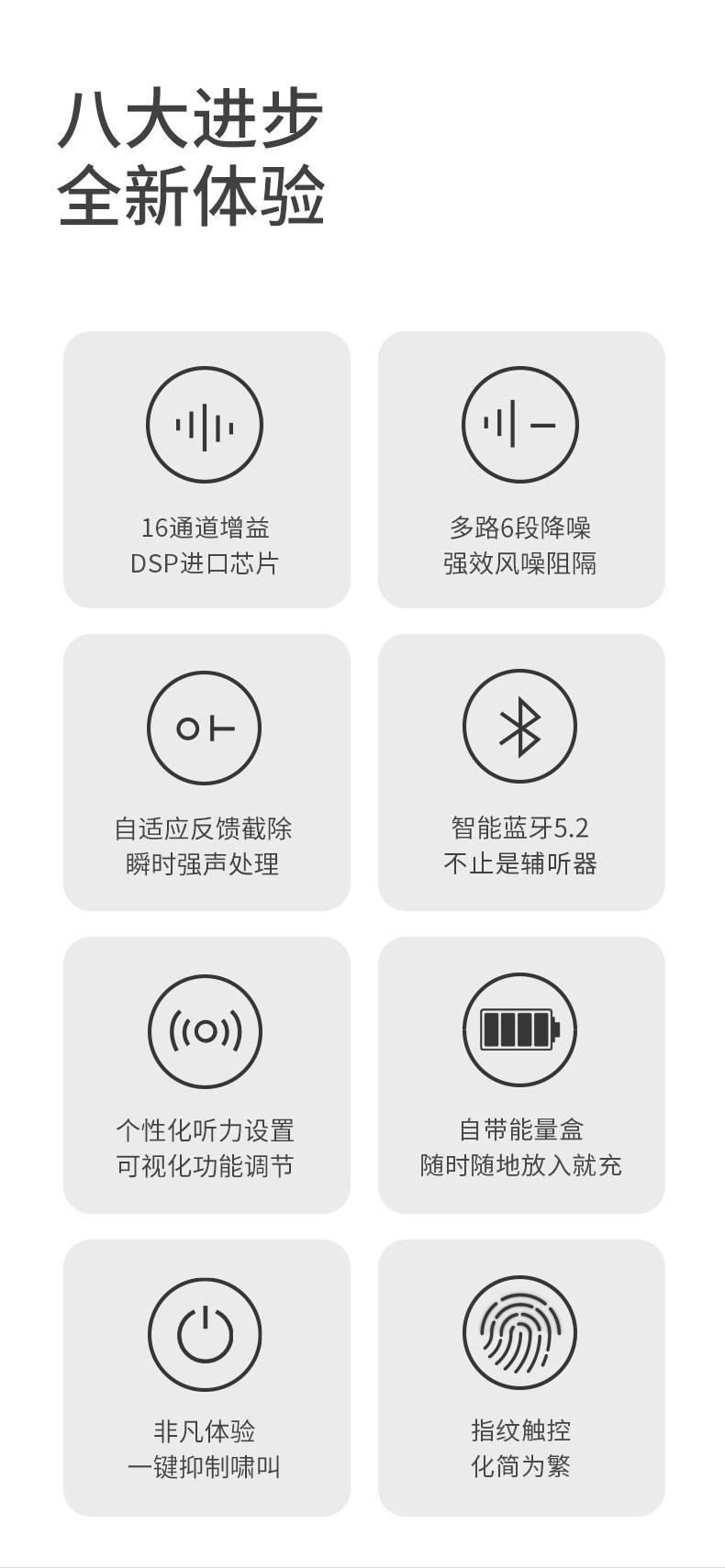 八大进步
全新体验

16通道增益
DSP进口芯片

多路6段降噪
强效风噪阻隔

自适应反馈截除
瞬时强声处理

智能蓝牙5.2
不止是辅听器

个性化听力设置
可视化功能调节

自带能量盒
随时随地放入就充

非凡体验
一键抑制啸叫

指纹触控
化简为繁