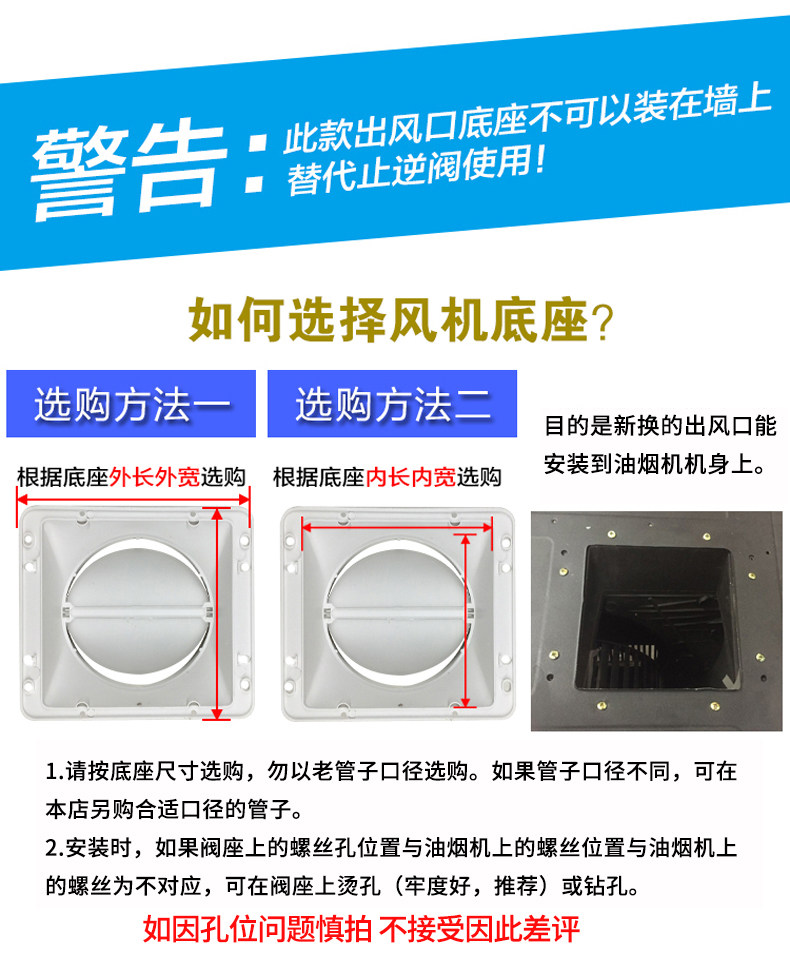 警告：此款出风口底座不可以装在墙上替代止逆阀使用！

如何选择风机底座？

选购方法一

根据底座外长外宽选购

选购方法二

根据底座内长内宽选购

目的是新换的出风口能安装到油烟机机身上。

1.请按底座尺寸选购，勿以老管子口径选购。如果管子口径不同，可在本店另购合适口径的管子。

2.安装时，如果阀座上的螺丝孔位置与油烟机上的螺丝位置与油烟机上的螺丝为不对应，可在阀座上烫孔（牢度好，推荐）或钻孔。

如因孔位问题慎拍 不接受因此差评