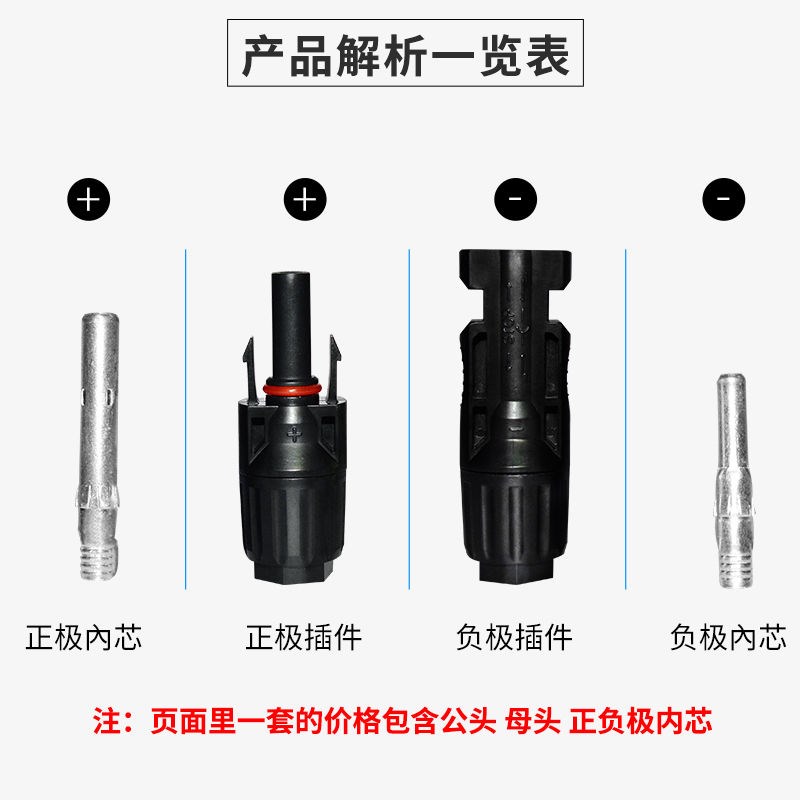 产品解析一览表

+ + - -

正极内芯

正极插件

负极插件

负极内芯

注：页面里一套的价格包含公头 母头 正负极内芯