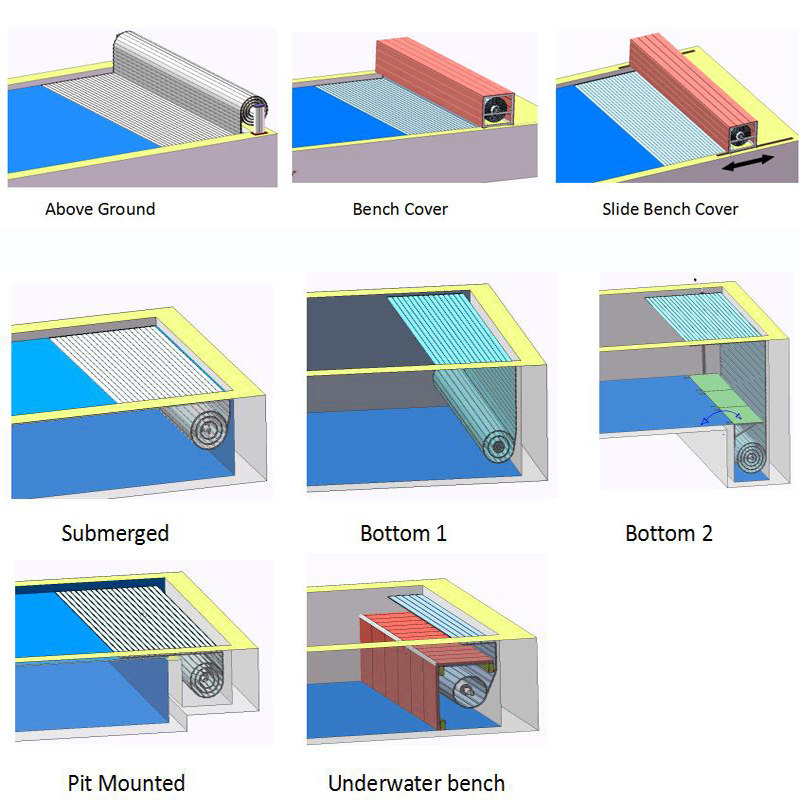 Above Ground

Bench Cover

Slide Bench Cover

Submerged

Bottom 1

Bottom 2

Pit Mounted

Underwater bench