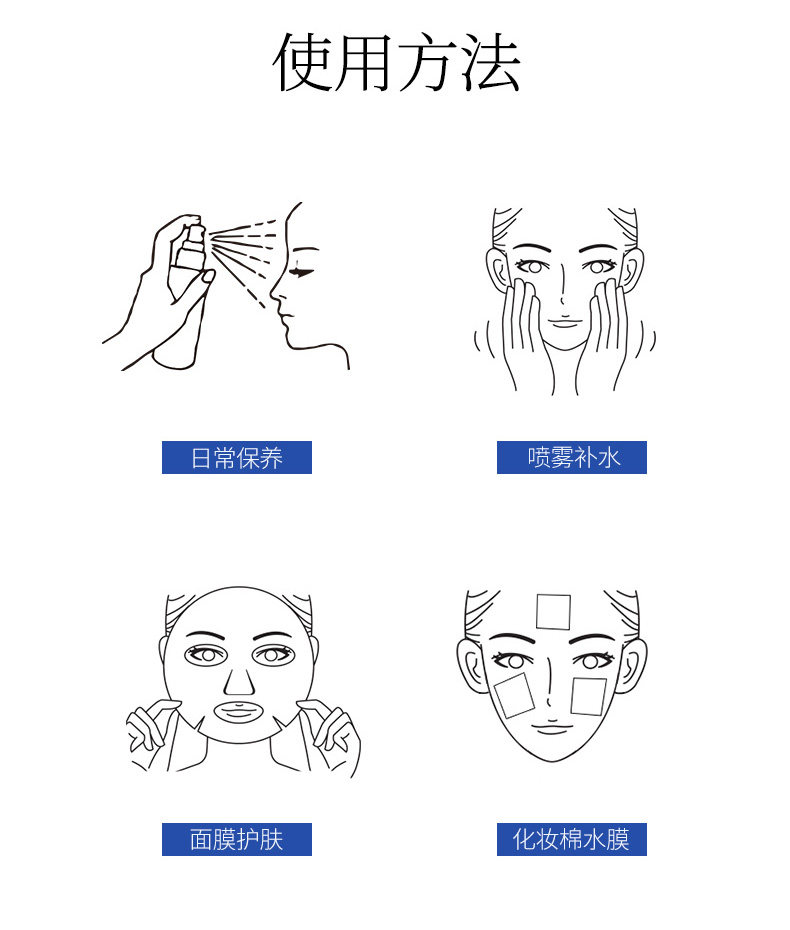 使用方法

日常保养

喷雾补水

面膜护肤

化妆棉水膜