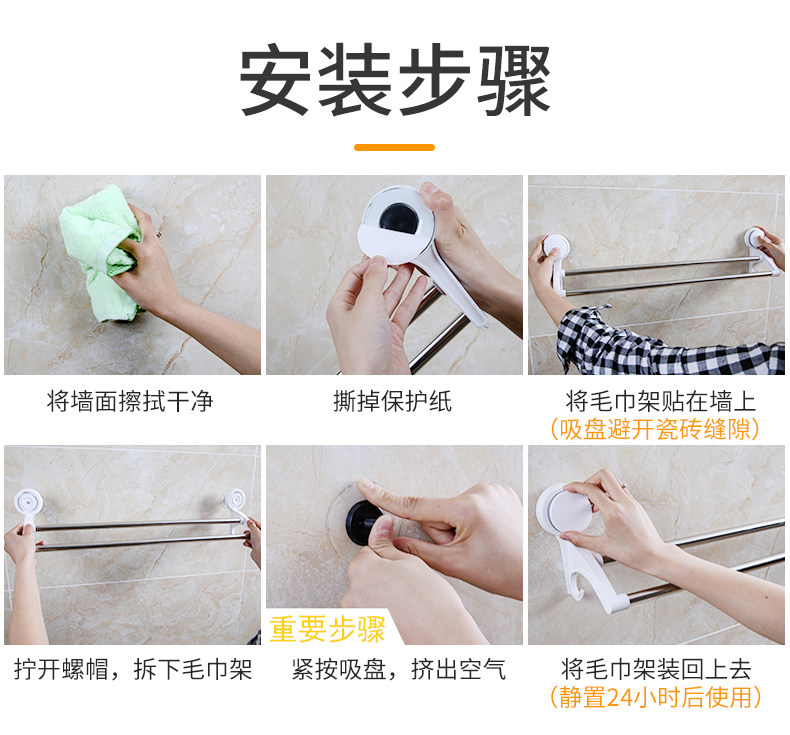 安装步骤

将墙面擦拭干净

撕掉保护纸

将毛巾架贴在墙上
（吸盘避开瓷砖缝隙）

拧开螺帽，拆下毛巾架

重要步骤

紧按吸盘，挤出空气

将毛巾架装回上去
（静置24小时后使用）