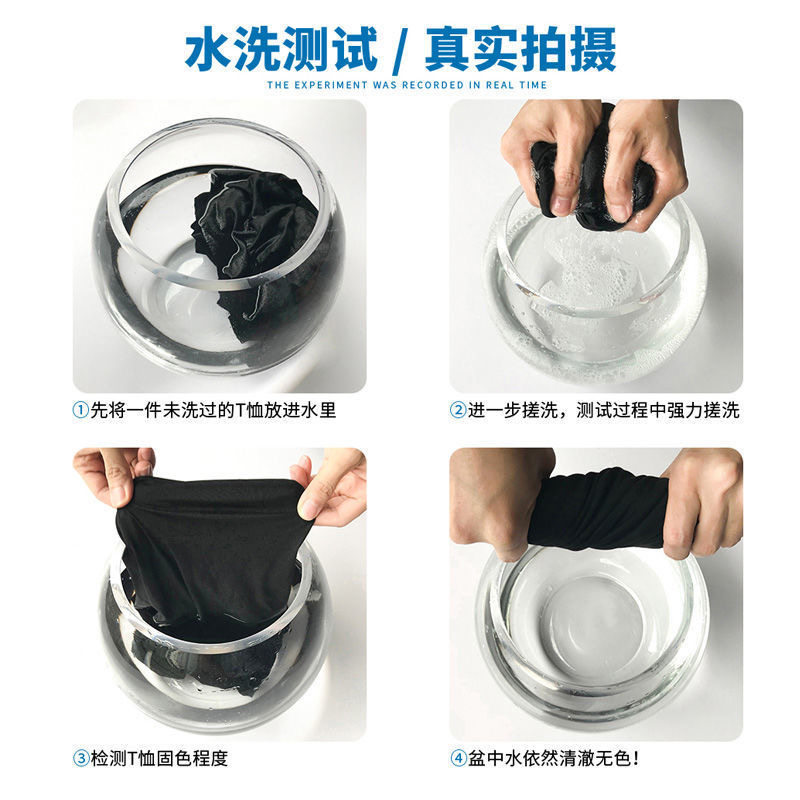 水洗测试 / 真实拍摄

THE EXPERIMENT WAS RECORDED IN REAL TIME

①先将一件未洗过的T恤放进水里

②进一步搓洗，测试过程中强力搓洗

③检测T恤固色程度

④盆中水依然清澈无色！