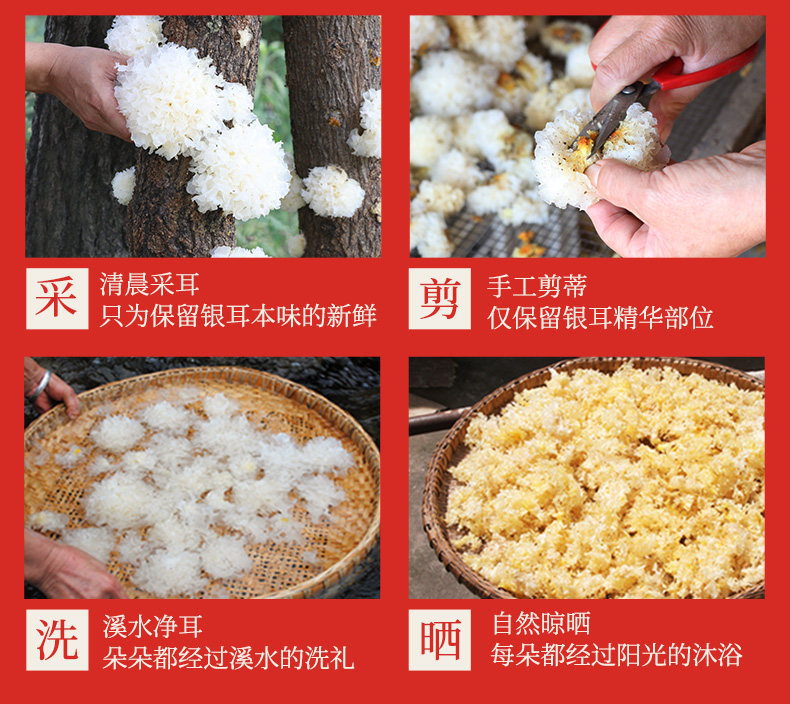 采
清晨采耳
只为保留银耳本味的新鲜

剪
手工剪蒂
仅保留银耳精华部位

洗
溪水净耳
朵朵都经过溪水的洗礼

晒
自然晾晒
每朵都经过阳光的沐浴