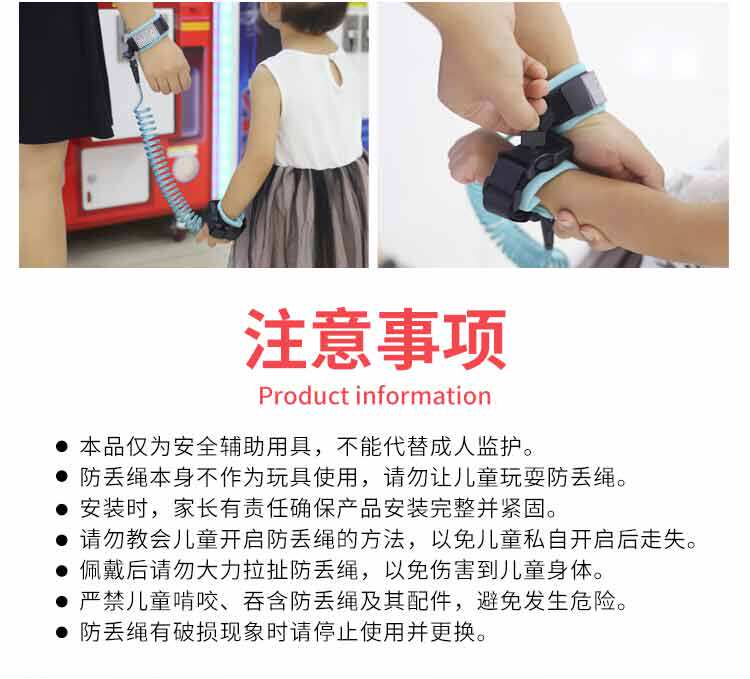 注意事项

Product information

● 本品仅为安全辅助用具，不能代替成人监护。
● 防丢绳本身不作为玩具使用，请勿让儿童玩耍防丢绳。
● 安装时，家长有责任确保产品安装完整并紧固。
● 请勿教会儿童开启防丢绳的方法，以免儿童私自开启后走失。
● 佩戴后请勿大力拉扯防丢绳，以免伤害到儿童身体。
● 严禁儿童啃咬、吞含防丢绳及其配件，避免发生危险。
● 防丢绳有破损现象时请停止使用并更换。