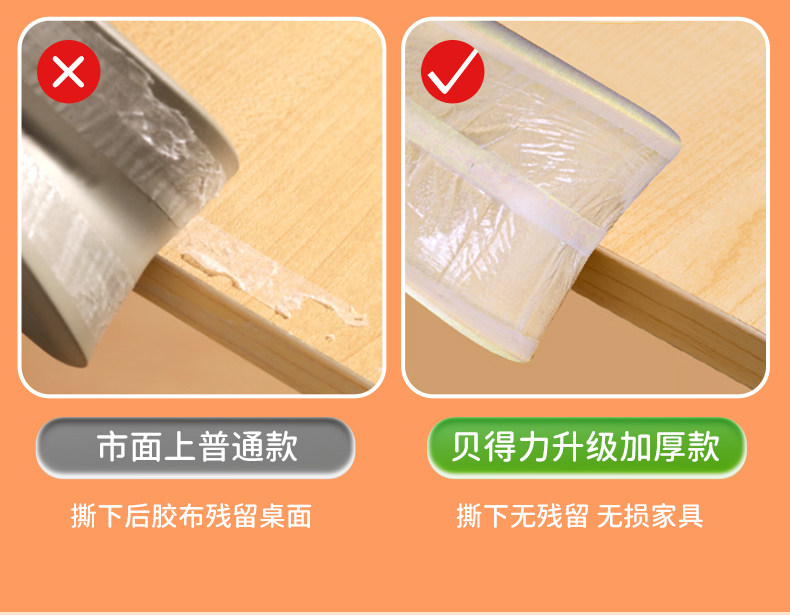 市面上普通款

撕下后胶布残留桌面

贝得力升级加厚款

撕下无残留 无损家具