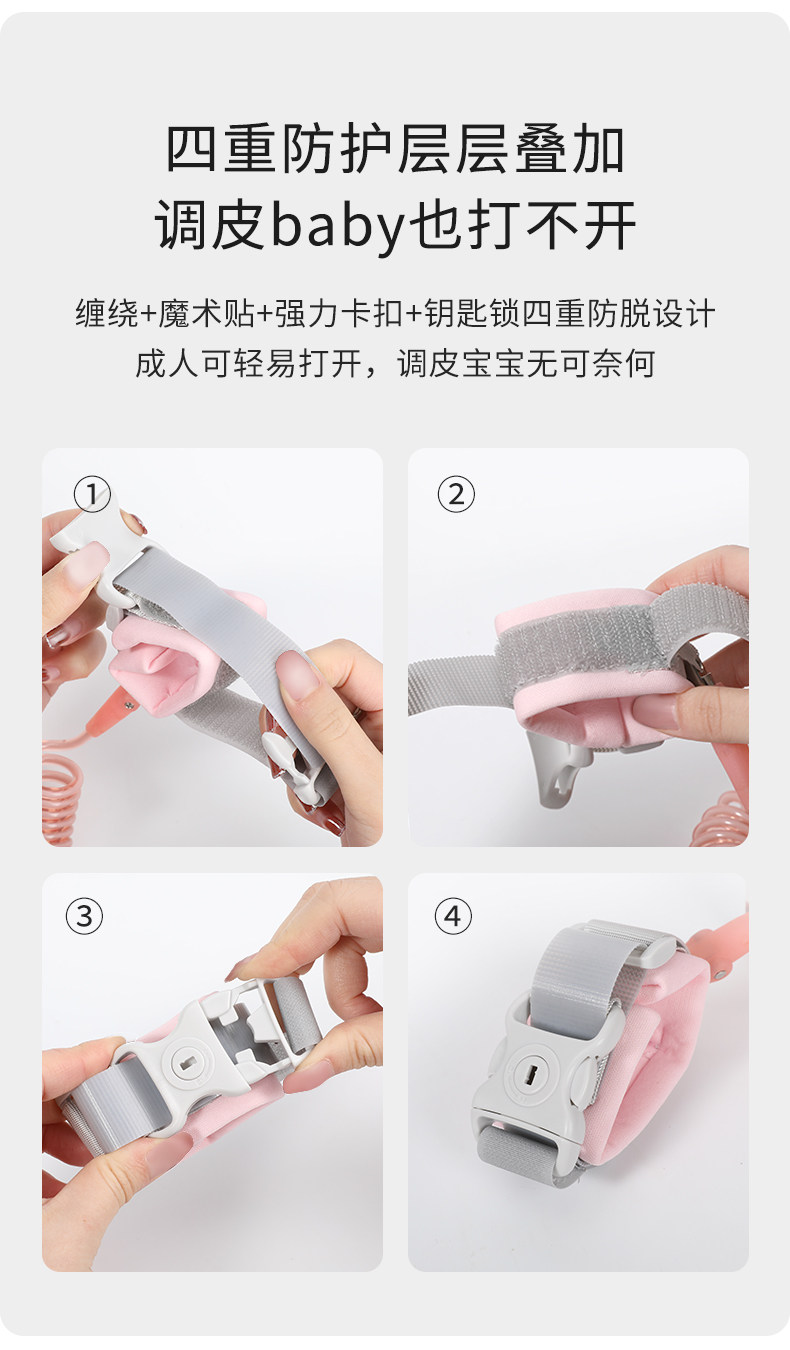 四重防护层层叠加
调皮baby也打不开

缠绕+魔术贴+强力卡扣+钥匙锁四重防脱设计
成人可轻易打开，调皮宝宝无可奈何

①

②

③

④