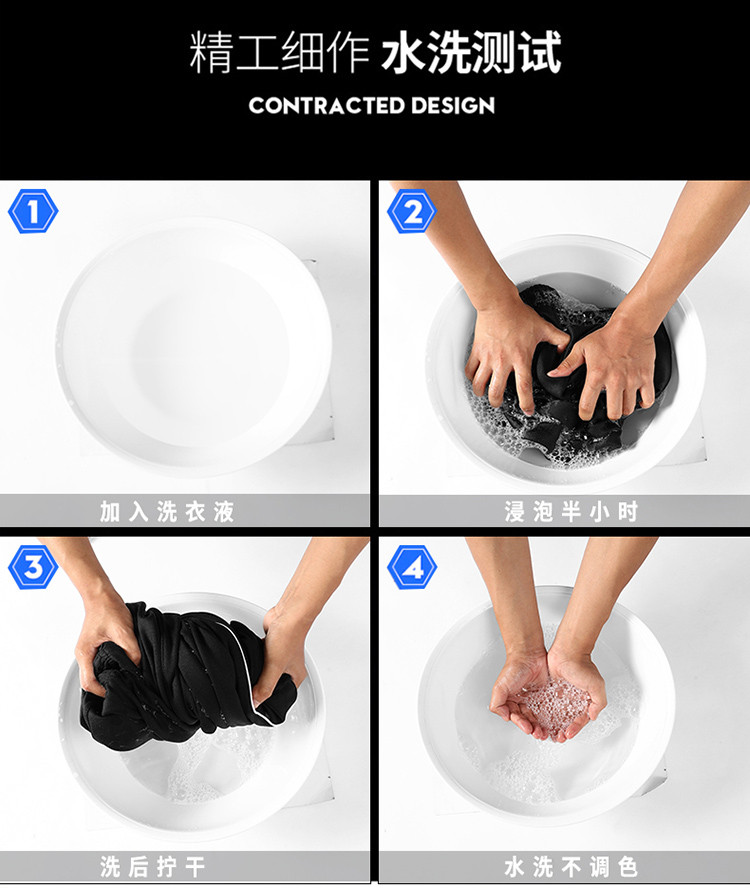 精工细作 水洗测试

CONTRACTED DESIGN

1

加入洗衣液

2

浸泡半小时

3

洗后拧干

4

水洗不调色