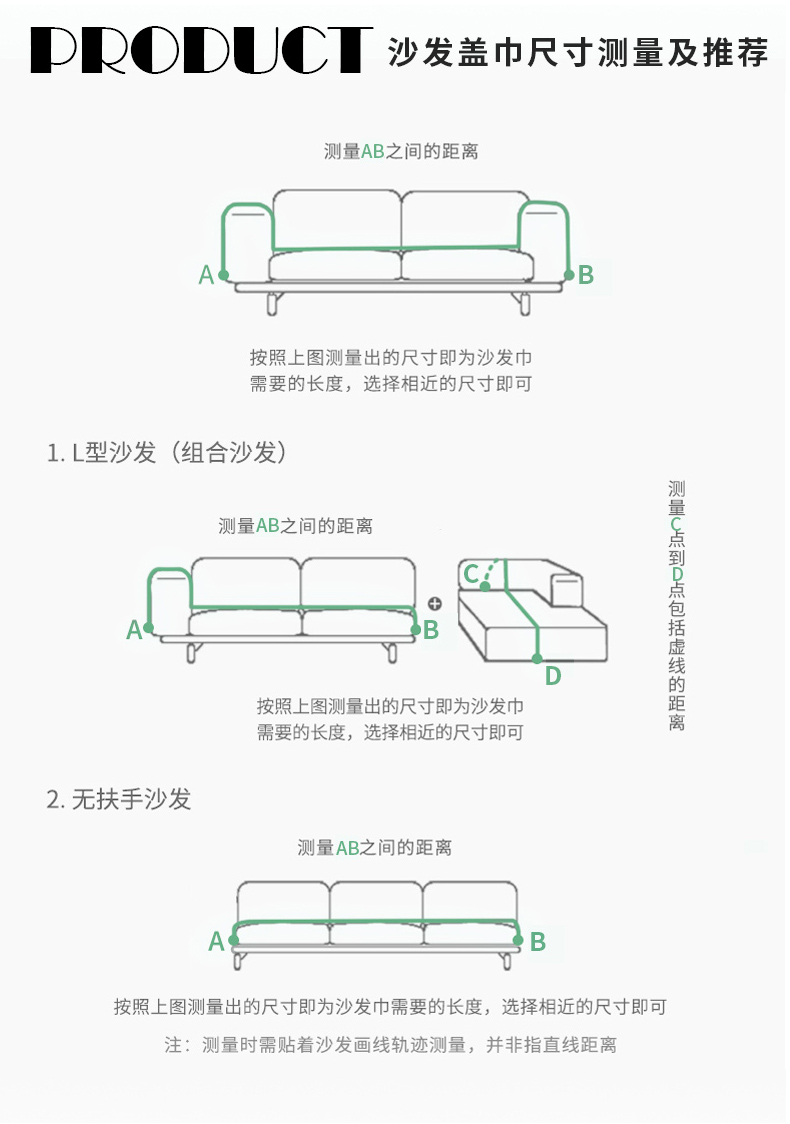 PRODUCT 沙发盖巾尺寸测量及推荐

测量AB之间的距离

A B

按照上图测量出的尺寸即为沙发巾需要的长度，选择相近的尺寸即可

1. L型沙发（组合沙发）

测量AB之间的距离

A B

C

D

测量C点到D点包括虚线的距离

按照上图测量出的尺寸即为沙发巾需要的长度，选择相近的尺寸即可

2. 无扶手沙发

测量AB之间的距离

A B

按照上图测量出的尺寸即为沙发巾需要的长度，选择相近的尺寸即可

注：测量时需贴着沙发画线轨迹测量，并非指直线距离