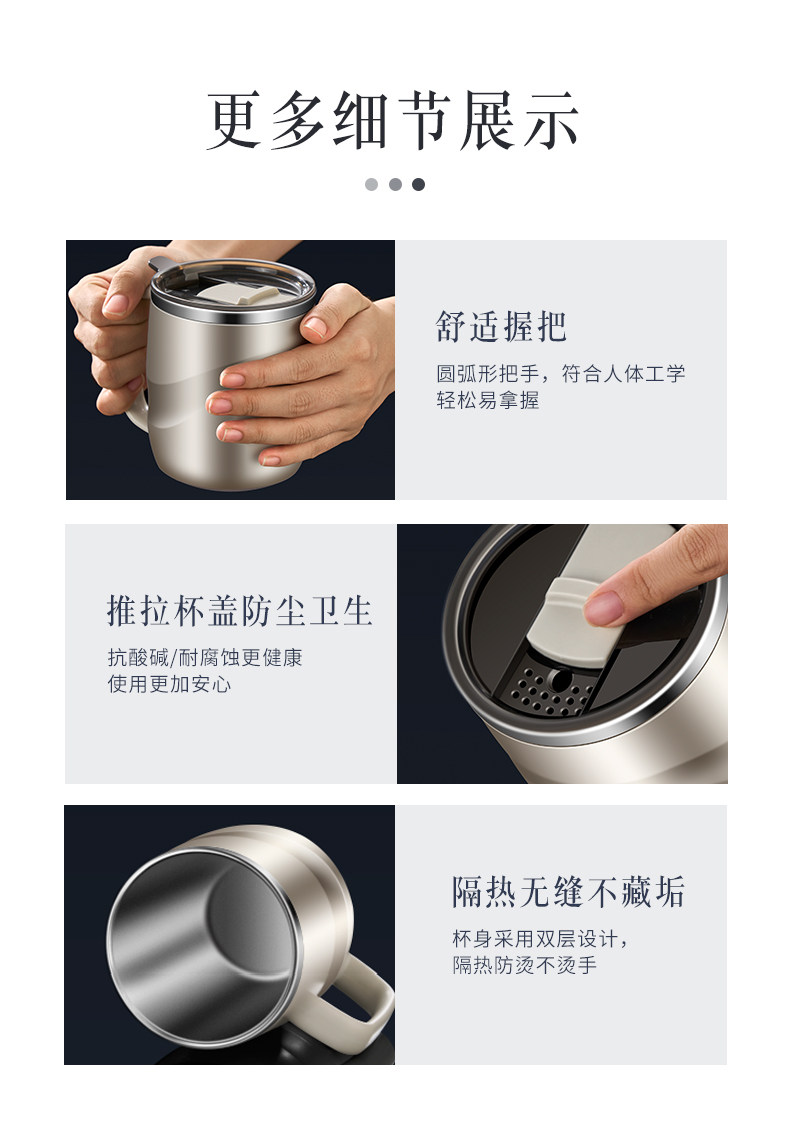 更多细节展示

舒适握把

圆弧形把手，符合人体工学
轻松易拿握

推拉杯盖防尘卫生

抗酸碱/耐腐蚀更健康
使用更加安心

隔热无缝不藏垢

杯身采用双层设计，
隔热防烫不烫手