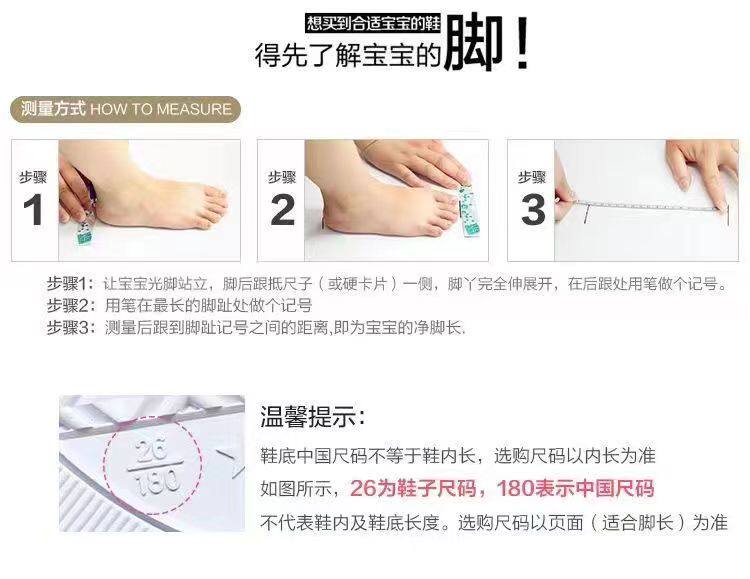 想买到合适宝宝的鞋
得先了解宝宝的脚！

测量方式 HOW TO MEASURE

步骤
1

步骤
2

步骤
3

步骤1：让宝宝光脚站立，脚后跟抵尺子（或硬卡片）一侧，脚丫完全伸展开，在后跟处用笔做个记号。
步骤2：用笔在最长的脚趾处做个记号
步骤3：测量后跟到脚趾记号之间的距离,即为宝宝的净脚长.

26
180

温馨提示:
鞋底中国尺码不等于鞋内长，选购尺码以内长为准
如图所示，26为鞋子尺码，180表示中国尺码
不代表鞋内及鞋底长度。选购尺码以页面（适合脚长）为准