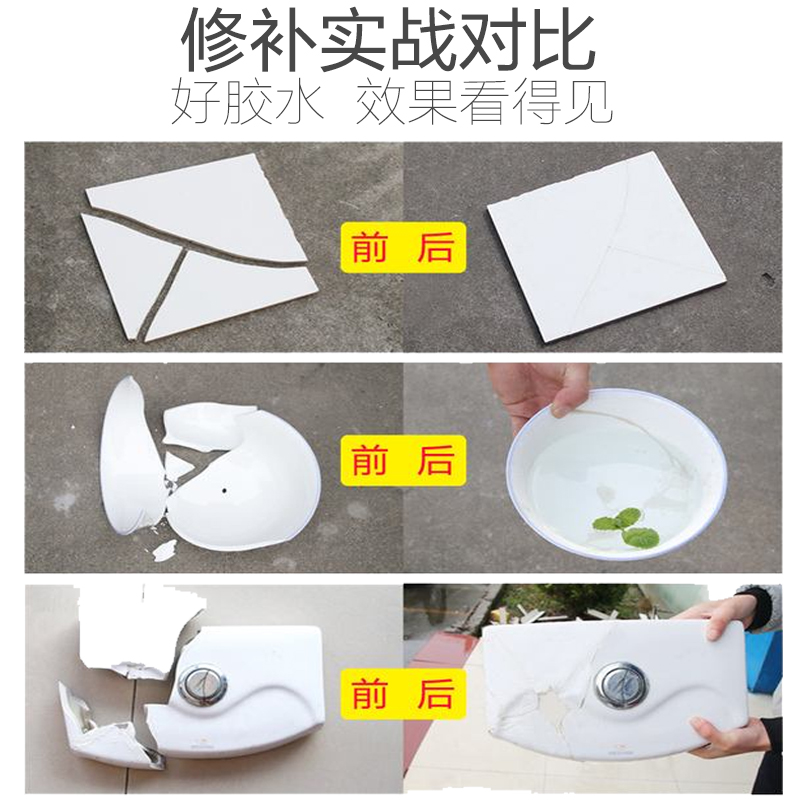 修补实战对比
好胶水 效果看得见

前 后

前 后

前 后