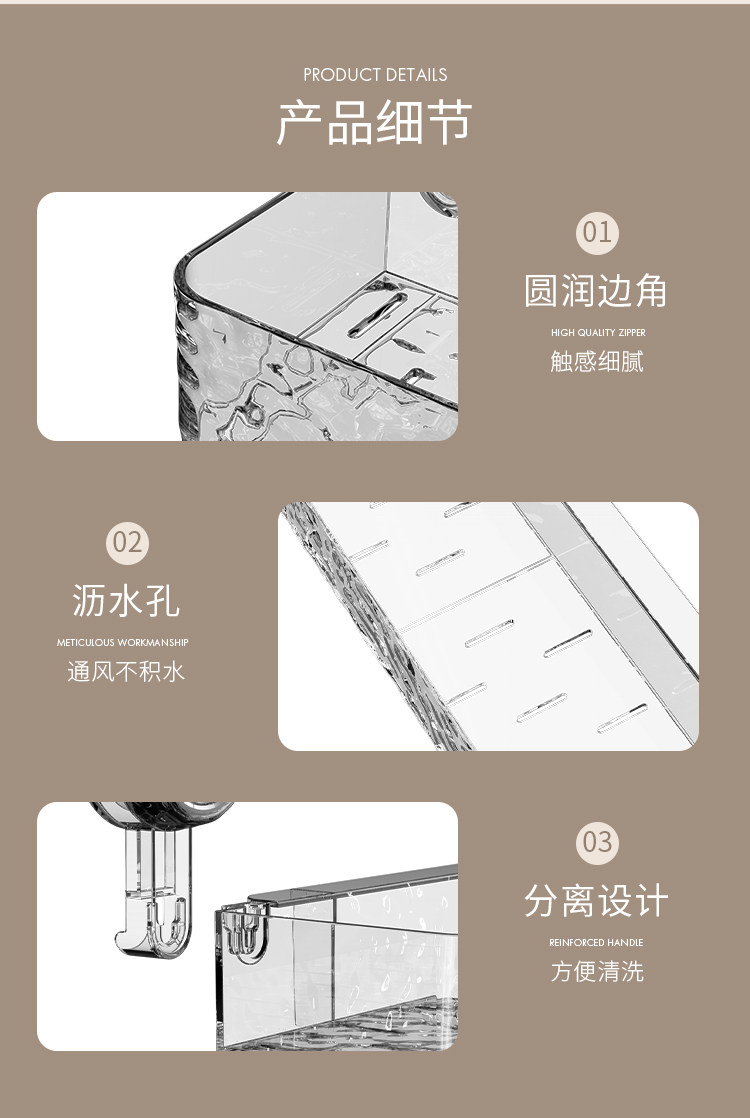 PRODUCT DETAILS

产品细节

01

圆润边角

HIGH QUALITY ZIPPER

触感细腻

02

沥水孔

METICULOUS WORKMANSHIP

通风不积水

03

分离设计

REINFORCED HANDLE

方便清洗