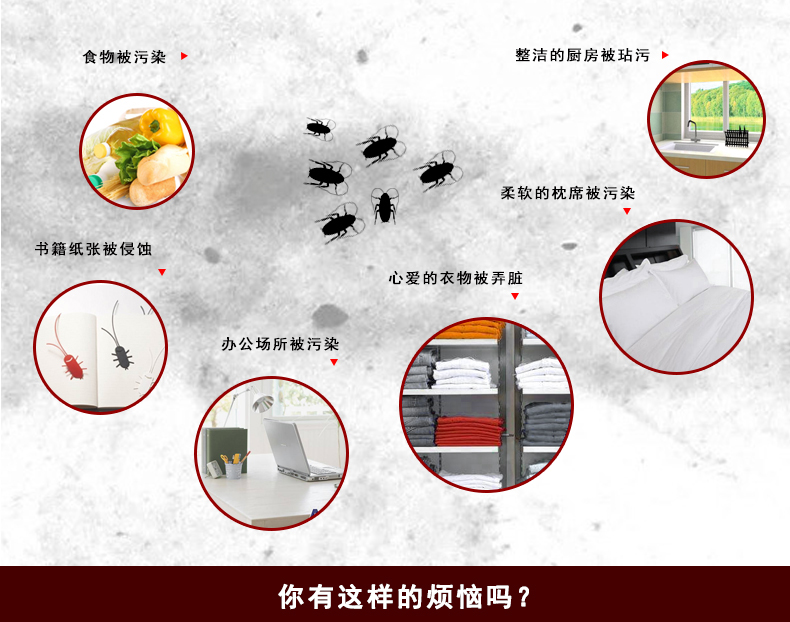 食物被污染

整洁的厨房被玷污

柔软的枕席被污染

书籍纸张被侵蚀

心爱的衣物被弄脏

办公场所被污染

你有这样的烦恼吗？