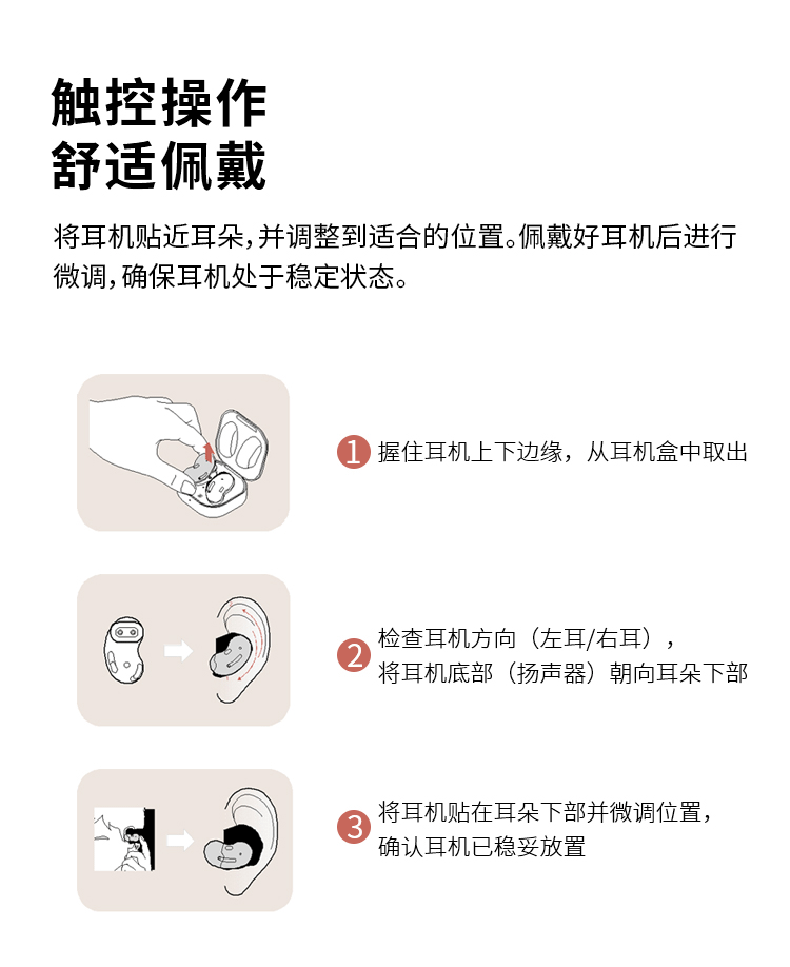 触控操作
舒适佩戴

将耳机贴近耳朵，并调整到适合的位置。佩戴好耳机后进行微调，确保耳机处于稳定状态。

1 握住耳机上下边缘，从耳机盒中取出

2 检查耳机方向（左耳/右耳），将耳机底部（扬声器）朝向耳朵下部

3 将耳机贴在耳朵下部并微调位置，确认耳机已稳妥放置