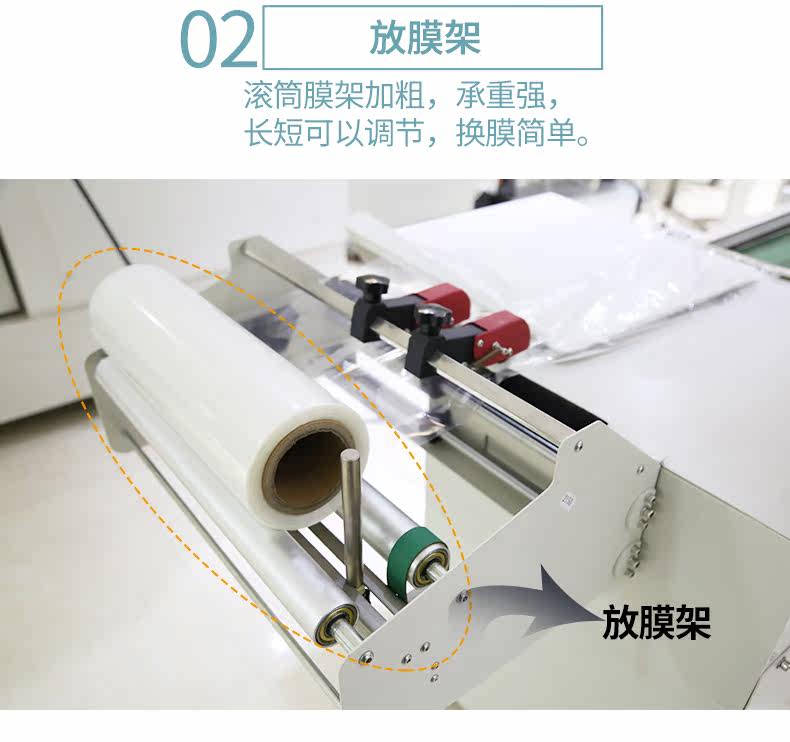 02 放膜架

滚筒膜架加粗，承重强，
长短可以调节，换膜简单。

放膜架