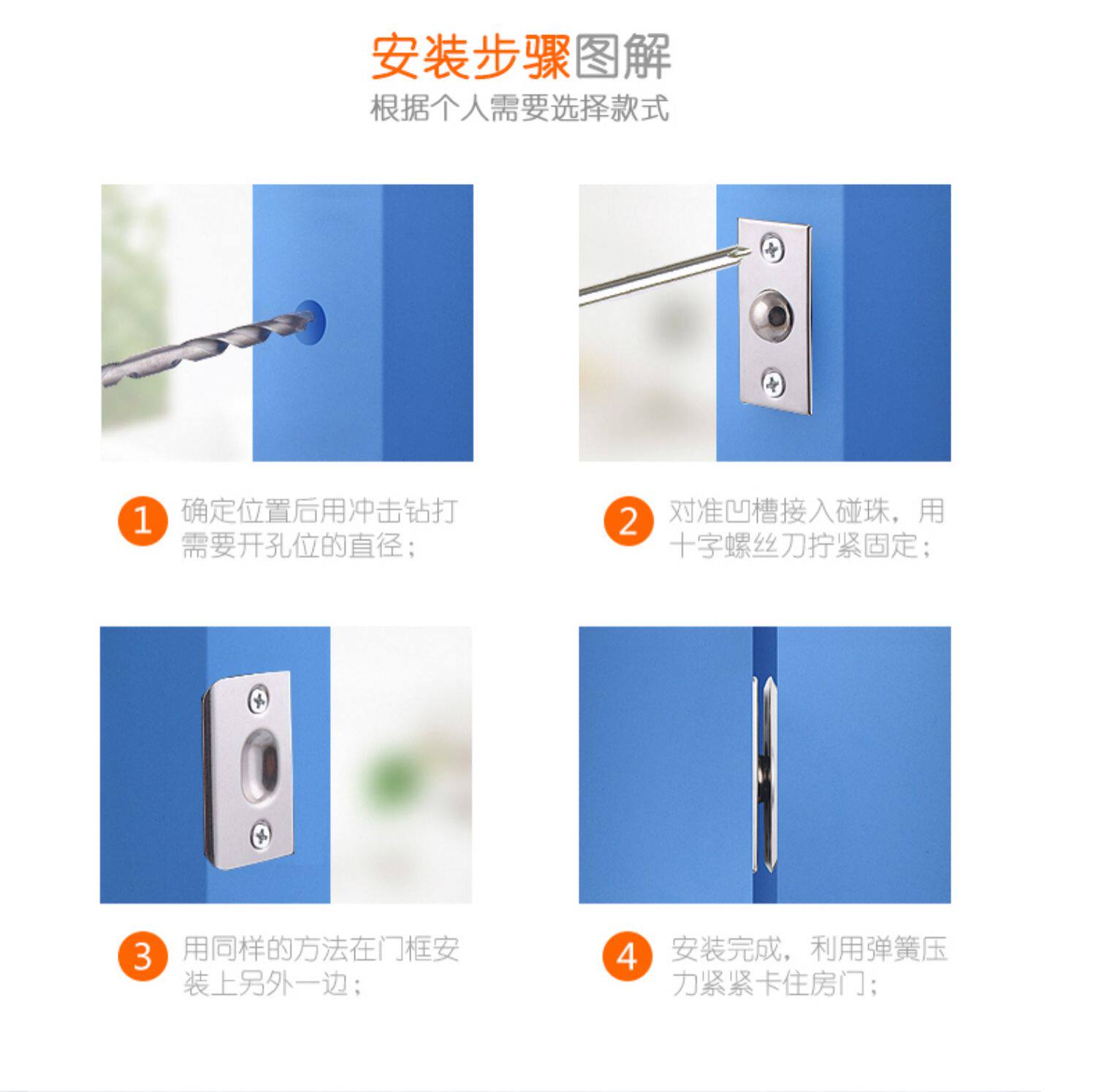 安装步骤图解
根据个人需要选择款式

1 确定位置后用冲击钻打需要开孔位的直径；

2 对准凹槽接入碰珠，用十字螺丝刀拧紧固定；

3 用同样的方法在门框安装上另外一边；

4 安装完成，利用弹簧压力紧紧卡住房门；