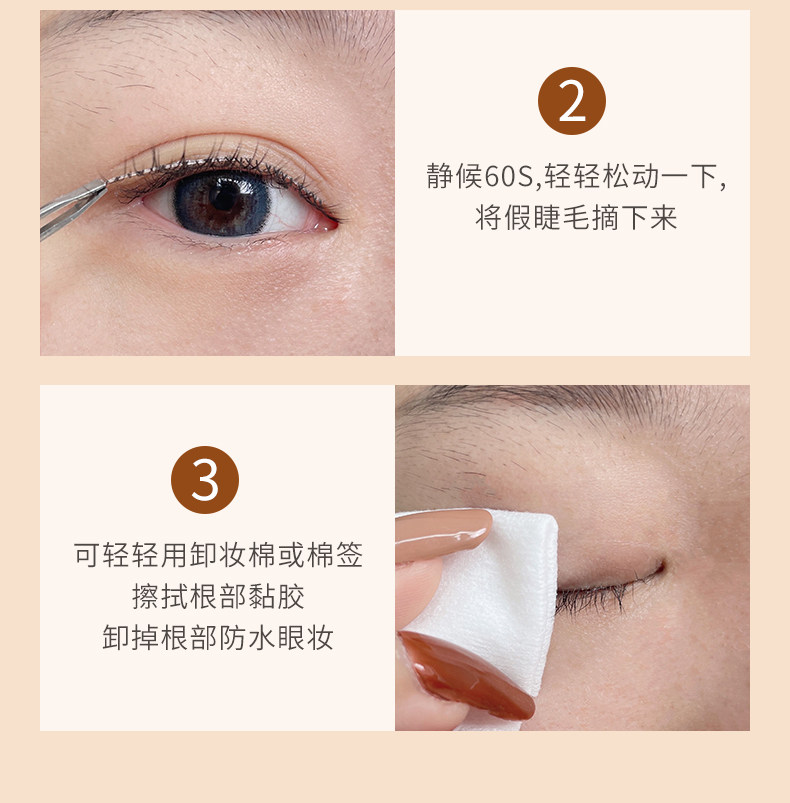 2

静候60S,轻轻松动一下,
将假睫毛摘下来

3

可轻轻用卸妆棉或棉签
擦拭根部黏胶
卸掉根部防水眼妆