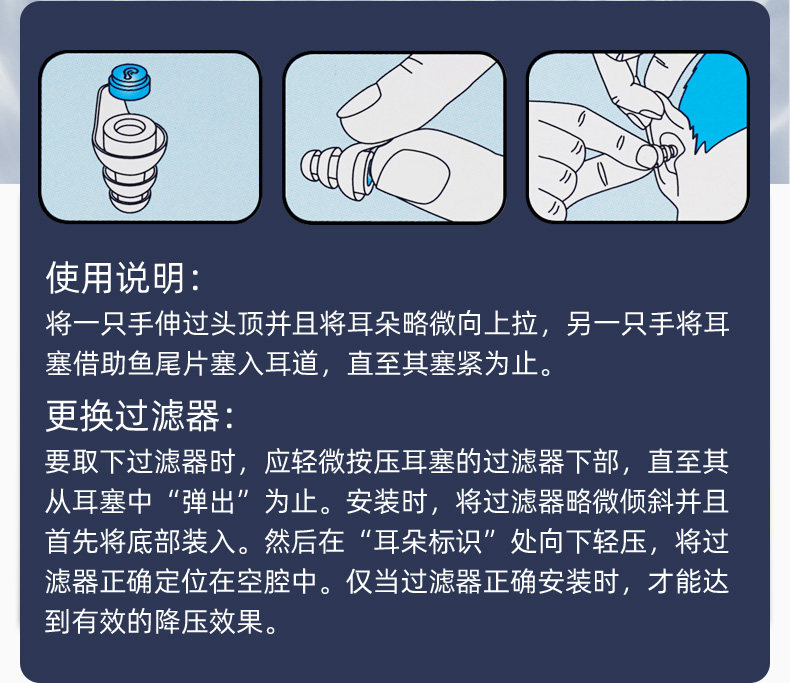 使用说明：
将一只手伸过头顶并且将耳朵略微向上拉，另一只手将耳塞借助鱼尾片塞入耳道，直至其塞紧为止。

更换过滤器：
要取下过滤器时，应轻微按压耳塞的过滤器下部，直至其从耳塞中“弹出”为止。安装时，将过滤器略微倾斜并且首先将底部装入。然后在“耳朵标识”处向下轻压，将过滤器正确定位在空腔中。仅当过滤器正确安装时，才能达到有效的降压效果。