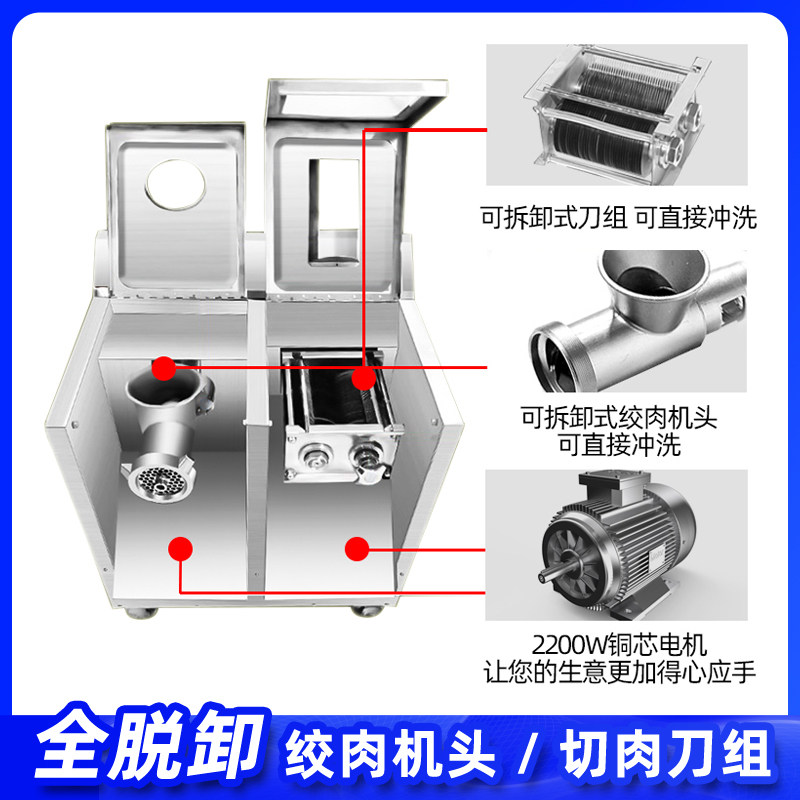 可拆卸式刀组 可直接冲洗

可拆卸式绞肉机头
可直接冲洗

2200W铜芯电机
让您的生意更加得心应手

全脱卸 绞肉机头 / 切肉刀组