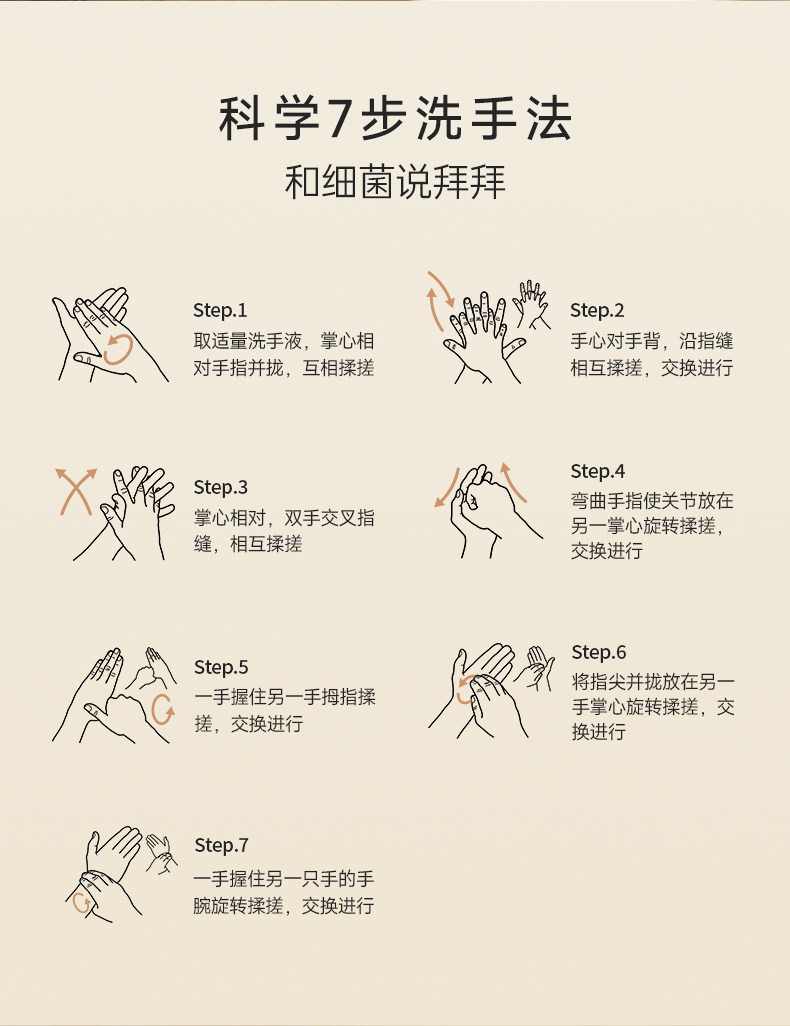 科学7步洗手法
和细菌说拜拜

Step.1
取适量洗手液，掌心相对手指并拢，互相揉搓

Step.2
手心对手背，沿指缝相互揉搓，交换进行

Step.3
掌心相对，双手交叉指缝，相互揉搓

Step.4
弯曲手指使关节放在另一掌心旋转揉搓，交换进行

Step.5
一手握住另一手拇指揉搓，交换进行

Step.6
将指尖并拢放在另一手掌心旋转揉搓，交换进行

Step.7
一手握住另一只手的手腕旋转揉搓，交换进行