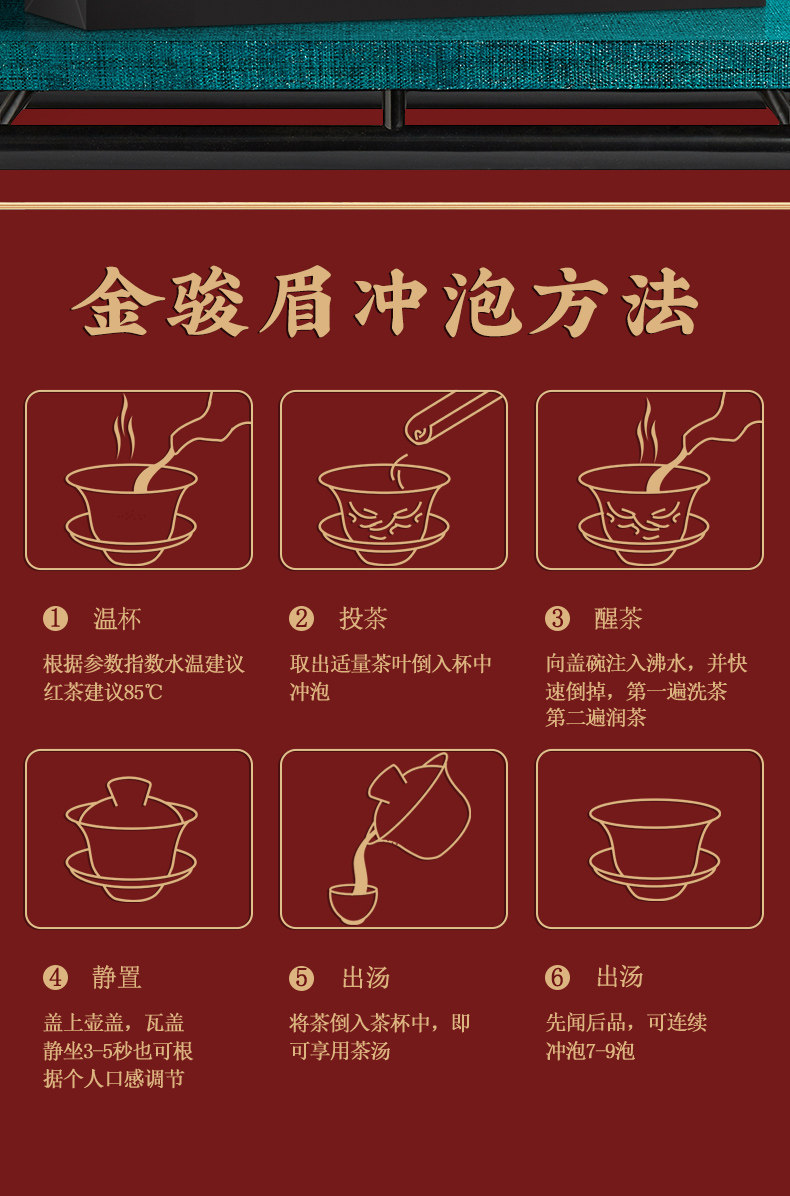 金骏眉冲泡方法

❶ 温杯

根据参数指数水温建议红茶建议85℃

❷ 投茶

取出适量茶叶倒入杯中冲泡

❸ 醒茶

向盖碗注入沸水，并快速倒掉，第一遍洗茶第二遍润茶

❹ 静置

盖上壶盖，瓦盖静坐3-5秒也可根据个人口感调节

❺ 出汤

将茶倒入茶杯中，即可享用茶汤

❻ 出汤

先闻后品，可连续冲泡7-9泡