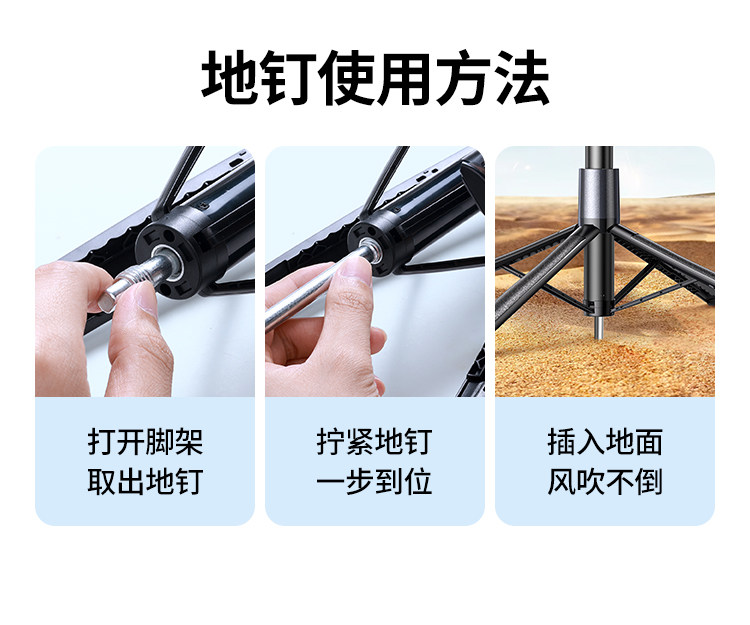 地钉使用方法

打开脚架
取出地钉

拧紧地钉
一步到位

插入地面
风吹不倒