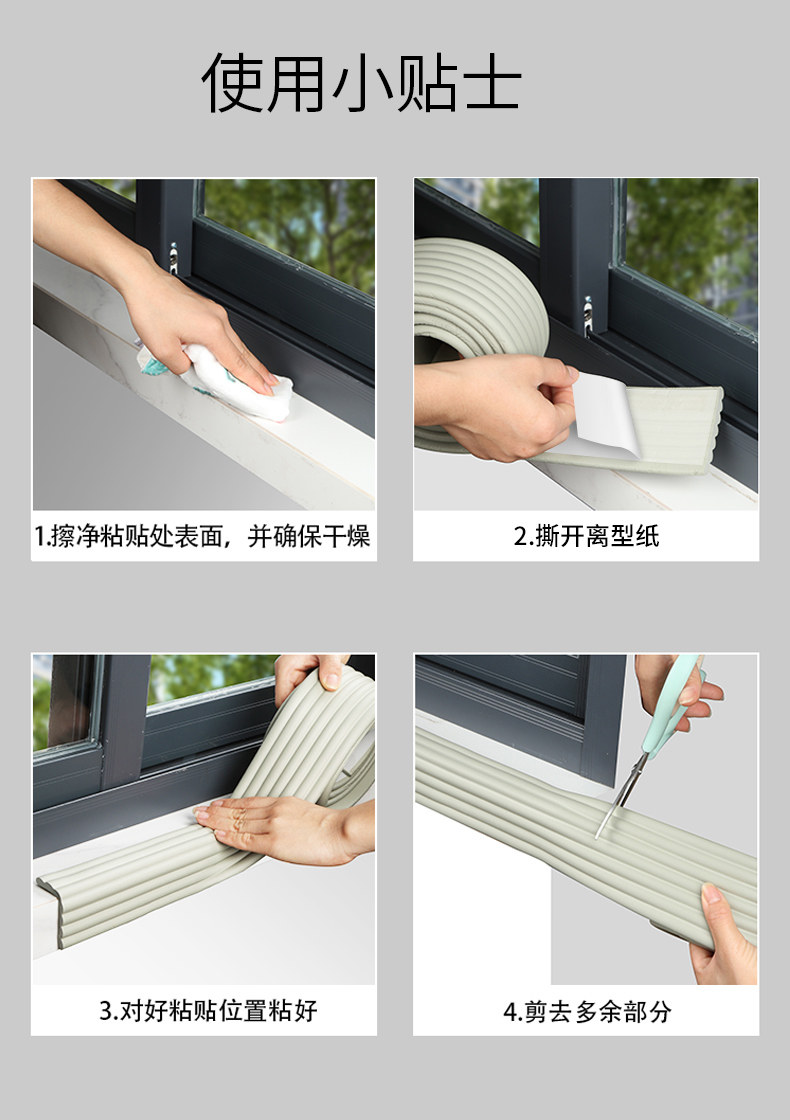 使用小贴士

1.擦净粘贴处表面，并确保干燥

2.撕开离型纸

3.对好粘贴位置粘好

4.剪去多余部分