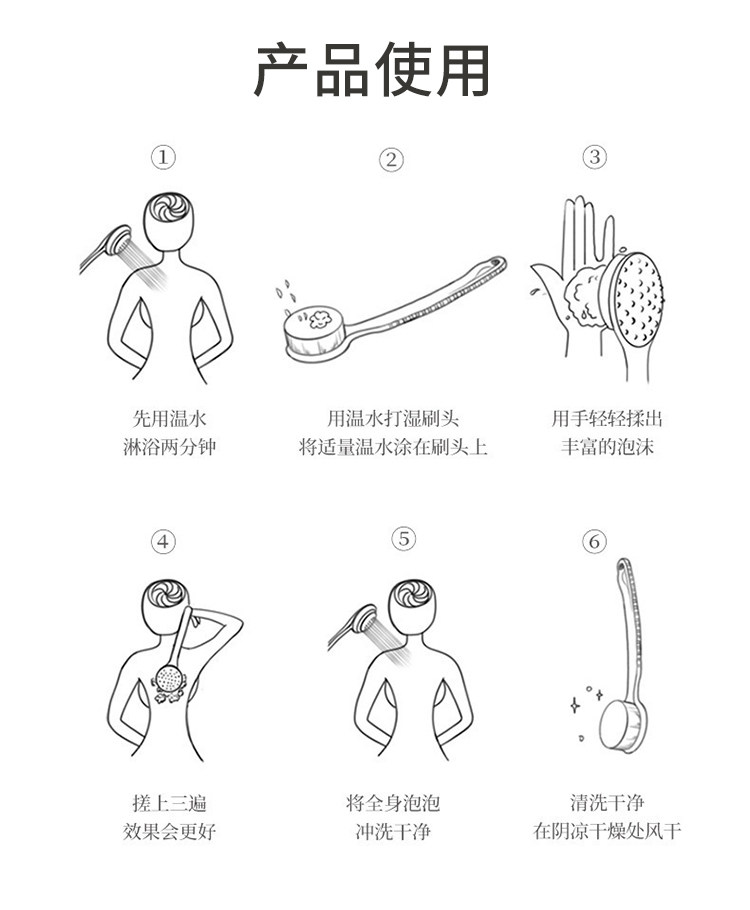 产品使用

①

先用温水
淋浴两分钟

②

用温水打湿刷头
将适量温水涂在刷头上

③

用手轻轻揉出
丰富的泡沫

④

搓上三遍
效果会更好

⑤

将全身泡泡
冲洗干净

⑥

清洗干净
在阴凉干燥处风干