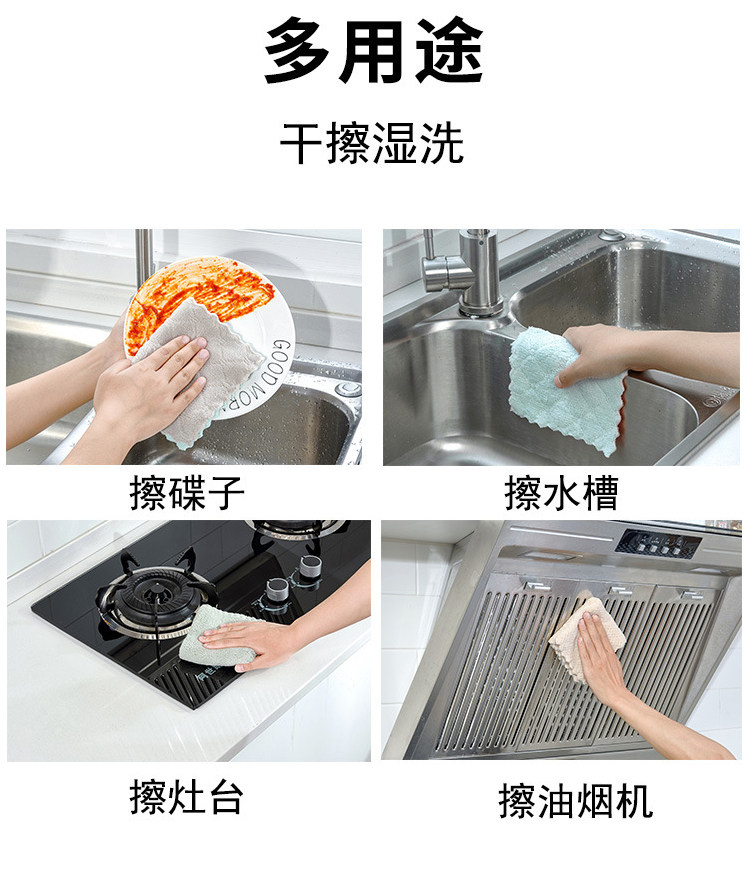 多用途

干擦湿洗

GOOD MOR

擦碟子

擦水槽

擦灶台

擦油烟机