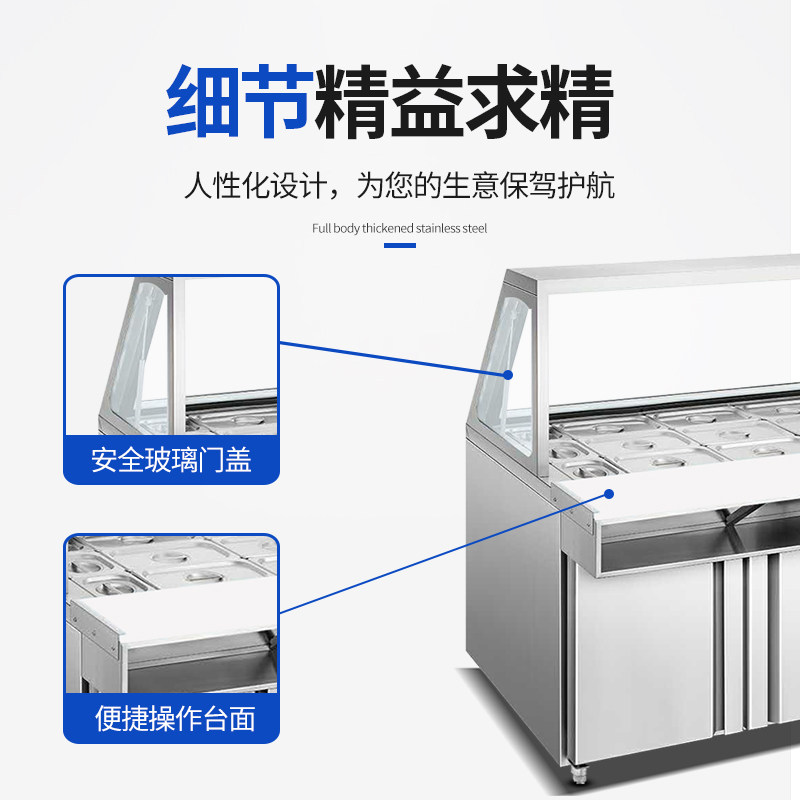 细节精益求精

人性化设计，为您的生意保驾护航

Full body thickened stainless steel

安全玻璃门盖

便捷操作台面