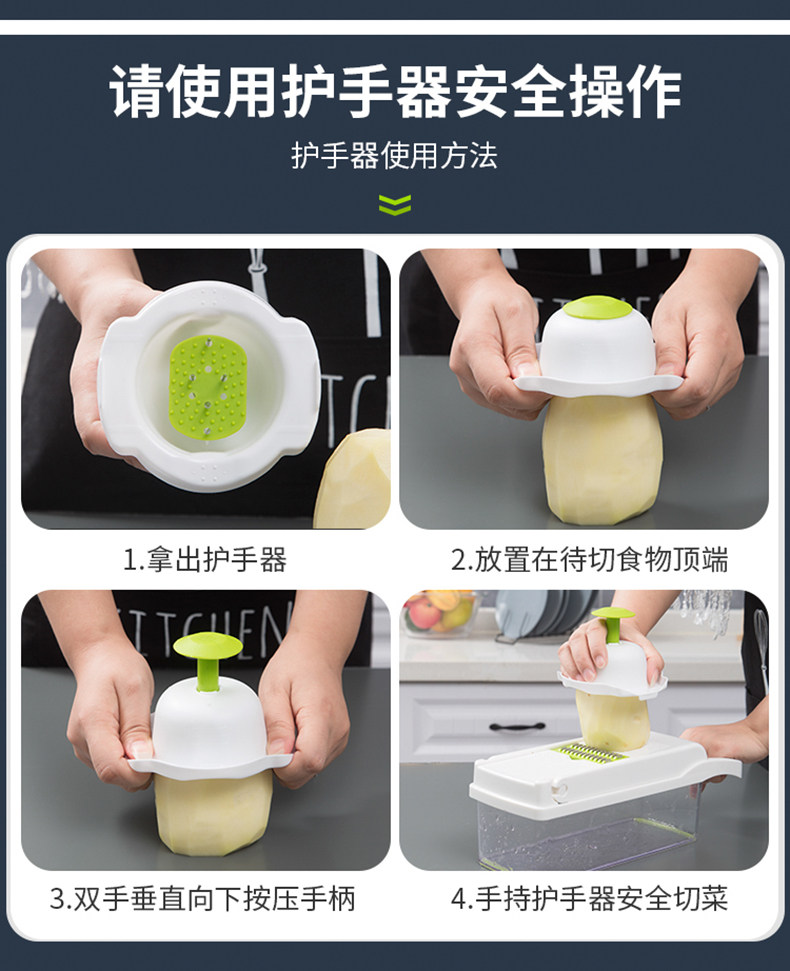 请使用护手器安全操作

护手器使用方法

1.拿出护手器

2.放置在待切食物顶端

3.双手垂直向下按压手柄

4.手持护手器安全切菜