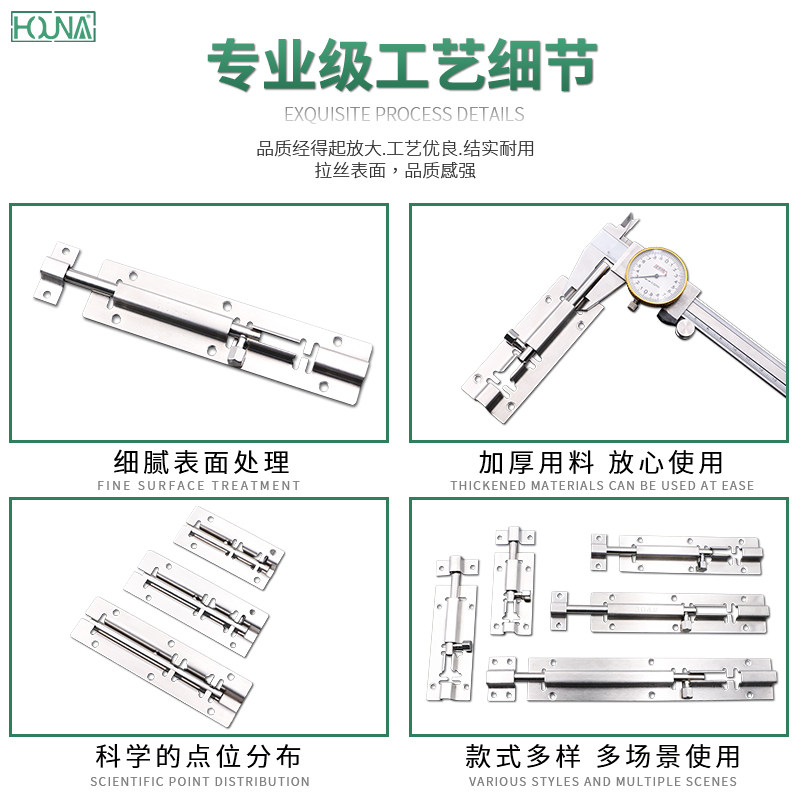 HOUNA

专业级工艺细节
EXQUISITE PROCESS DETAILS
品质经得起放大.工艺优良.结实耐用
拉丝表面，品质感强

细腻表面处理
FINE SURFACE TREATMENT

加厚用料 放心使用
THICKENED MATERIALS CAN BE USED AT EASE

科学的点位分布
SCIENTIFIC POINT DISTRIBUTION

款式多样 多场景使用
VARIOUS STYLES AND MULTIPLE SCENES