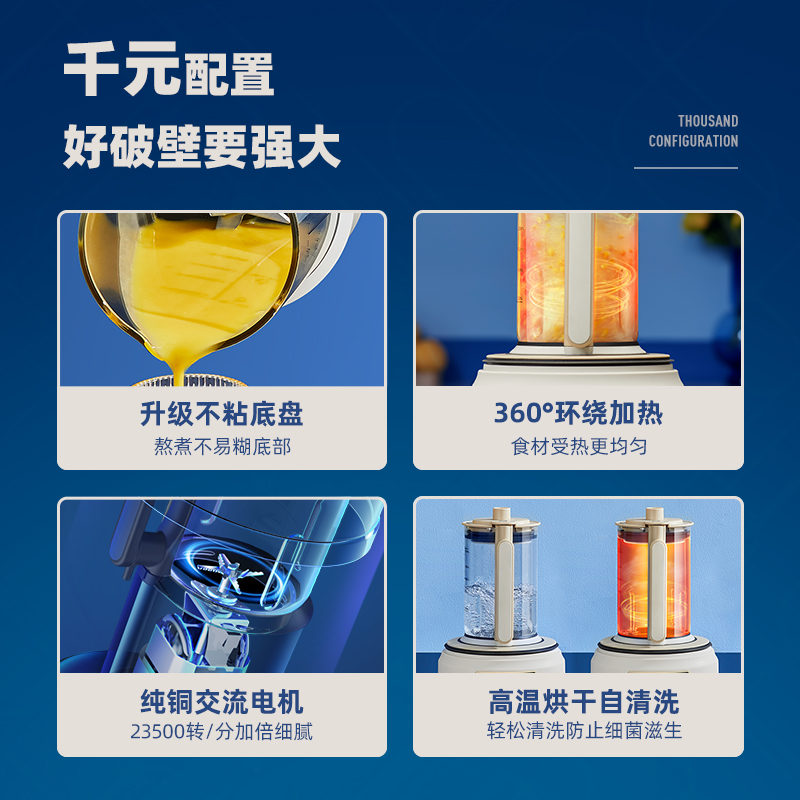 千元配置
好破壁要强大

THOUSAND
CONFIGURATION

升级不粘底盘
熬煮不易糊底部

360°环绕加热
食材受热更均匀

纯铜交流电机
23500转/分加倍细腻

高温烘干自清洗
轻松清洗防止细菌滋生