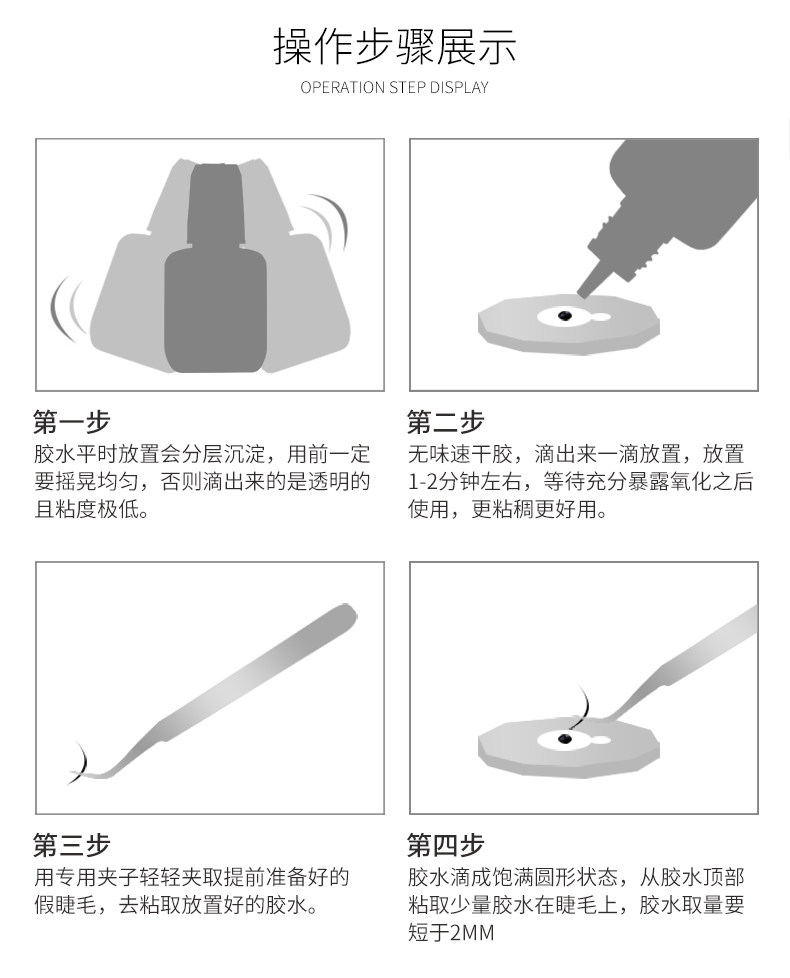 操作步骤展示

OPERATION STEP DISPLAY

第一步

胶水平时放置会分层沉淀，用前一定要摇晃均匀，否则滴出来的是透明的且粘度极低。

第二步

无味速干胶，滴出来一滴放置，放置1-2分钟左右，等待充分暴露氧化之后使用，更粘稠更好用。

第三步

用专用夹子轻轻夹取提前准备好的假睫毛，去粘取放置好的胶水。

第四步

胶水滴成饱满圆形状态，从胶水顶部粘取少量胶水在睫毛上，胶水取量要短于2MM