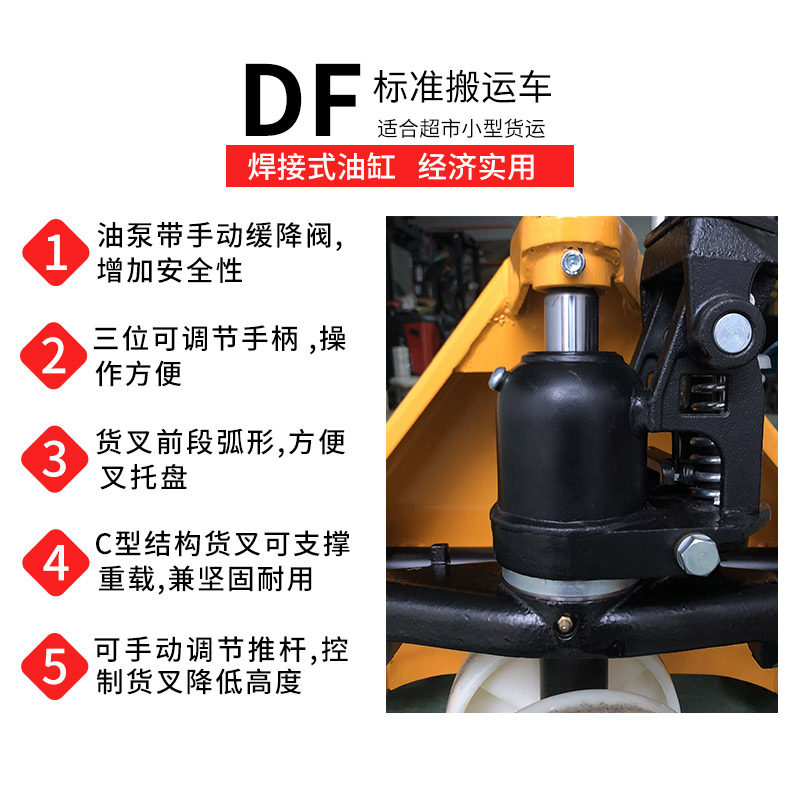 DF 标准搬运车
适合超市小型货运
焊接式油缸 经济实用

1 油泵带手动缓降阀,增加安全性

2 三位可调节手柄 ,操作方便

3 货叉前段弧形,方便叉托盘

4 C型结构货叉可支撑重载,兼坚固耐用

5 可手动调节推杆,控制货叉降低高度