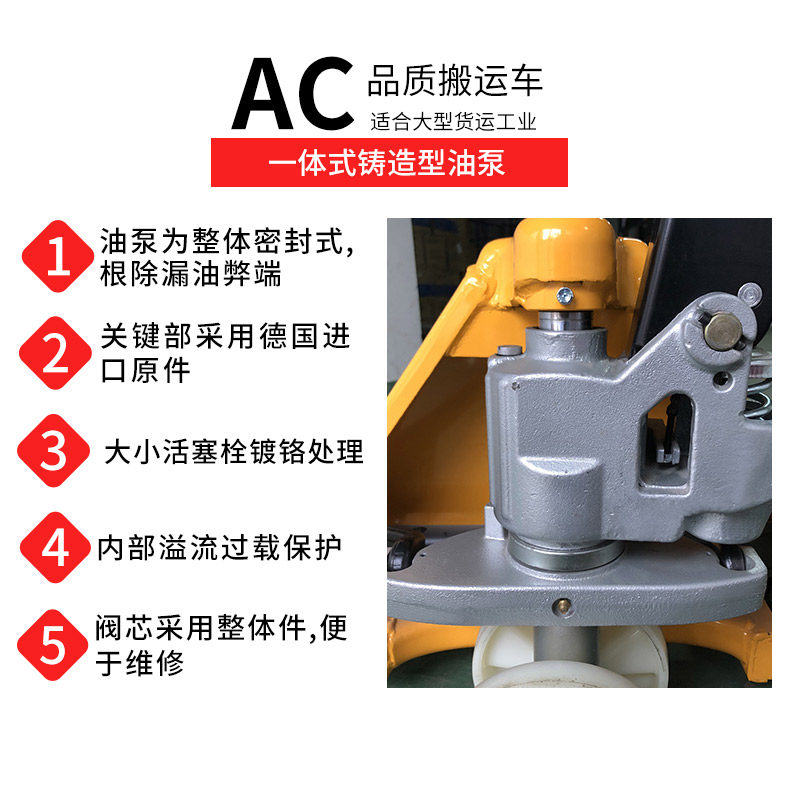 AC 品质搬运车
适合大型货运工业

一体式铸造型油泵

1 油泵为整体密封式，根除漏油弊端

2 关键部采用德国进口原件

3 大小活塞栓镀铬处理

4 内部溢流过载保护

5 阀芯采用整体件，便于维修